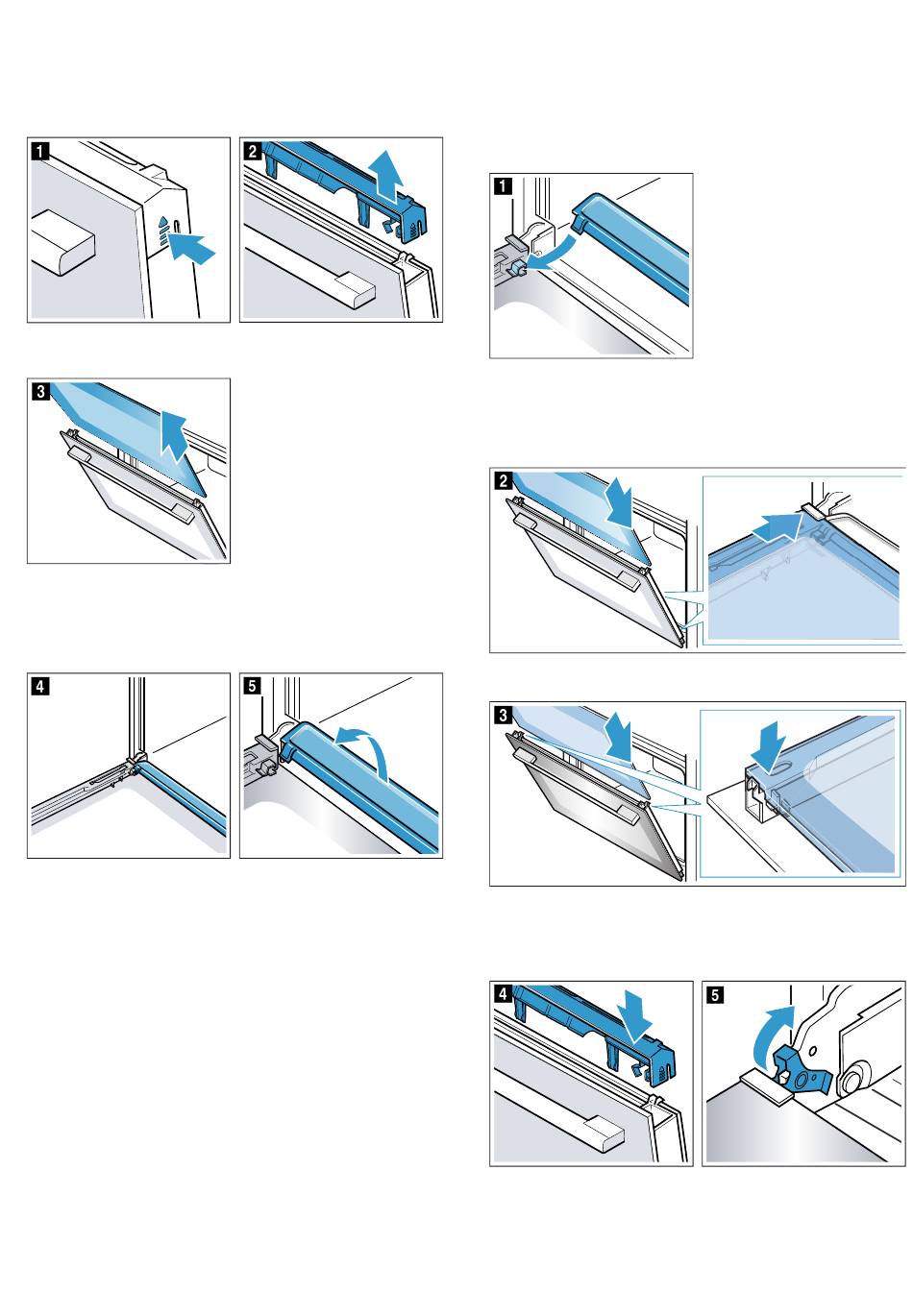 1

2

3

4

5

1

2

3

4

5