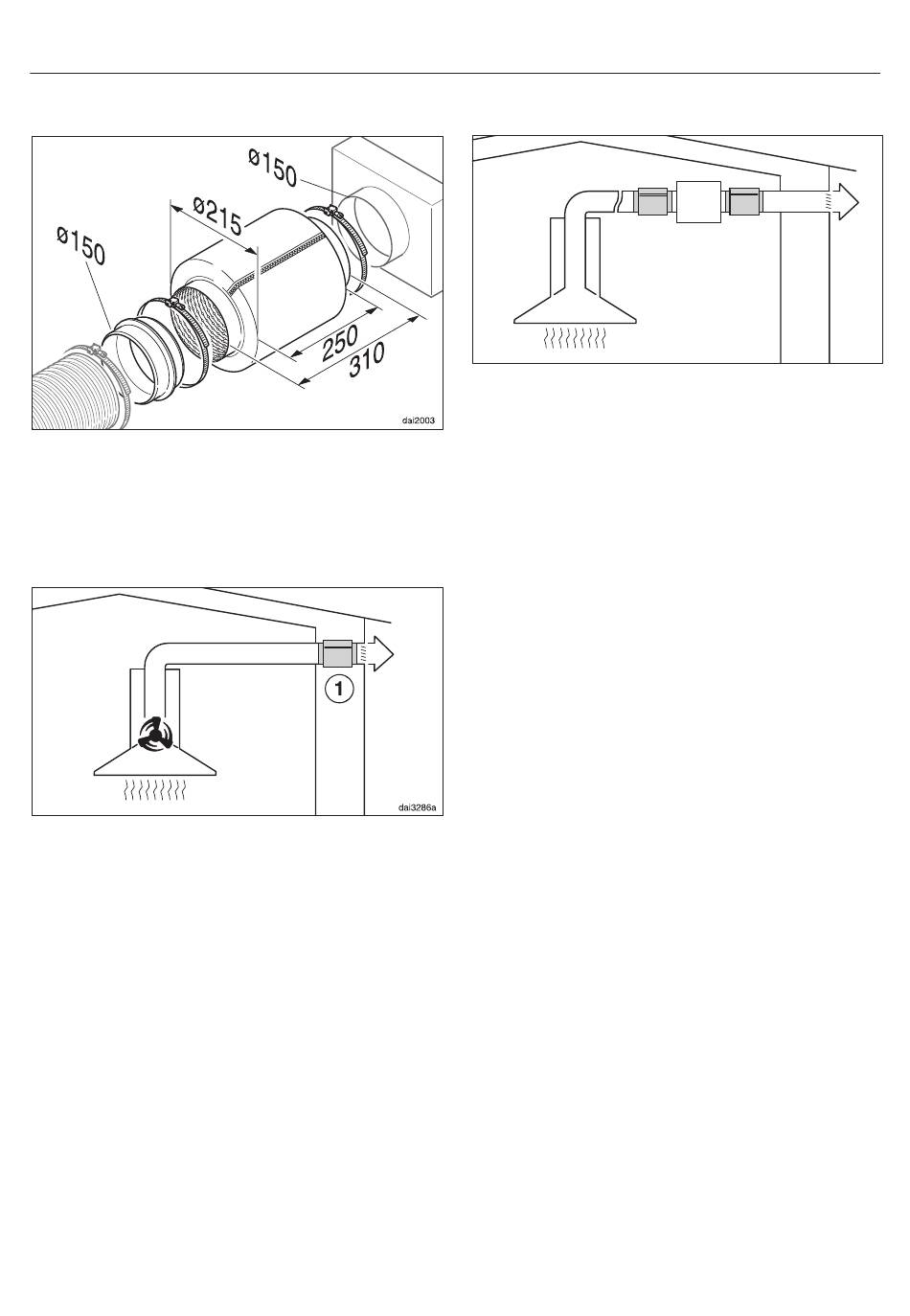 ø150
ø215
ø150
250
310
dai2003

1
dai3286a