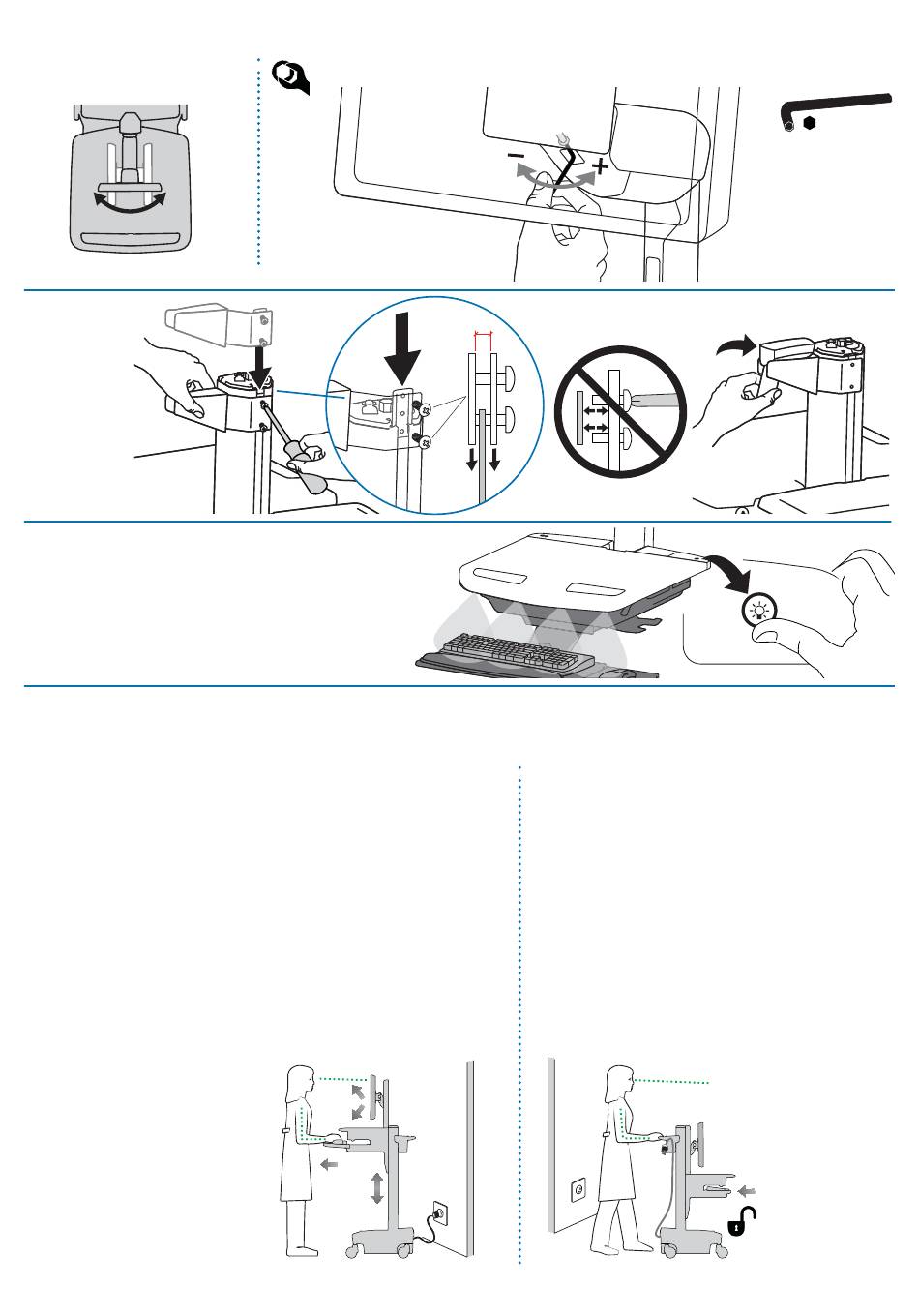 −
+