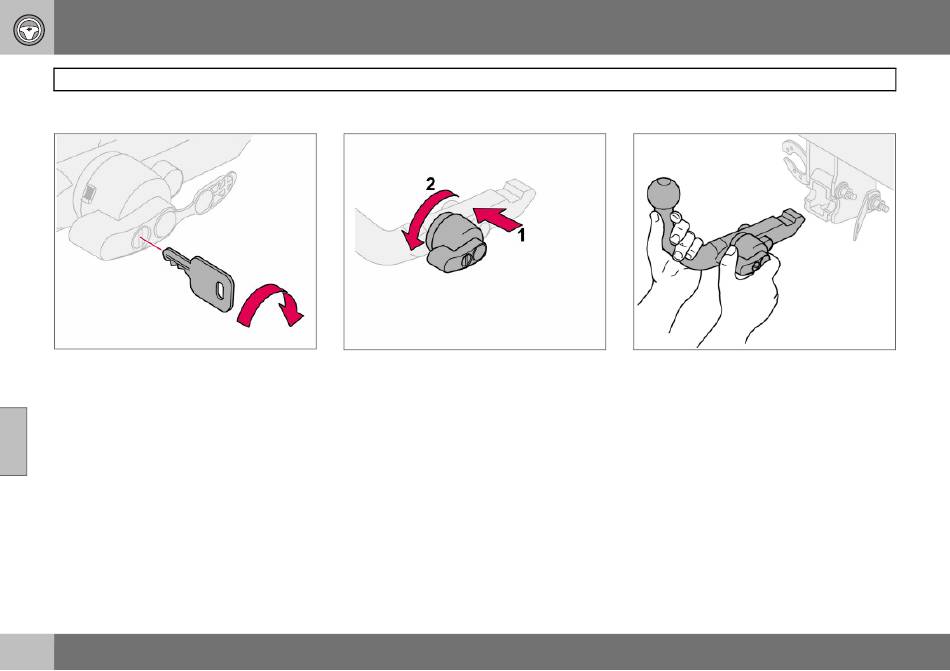 2

1