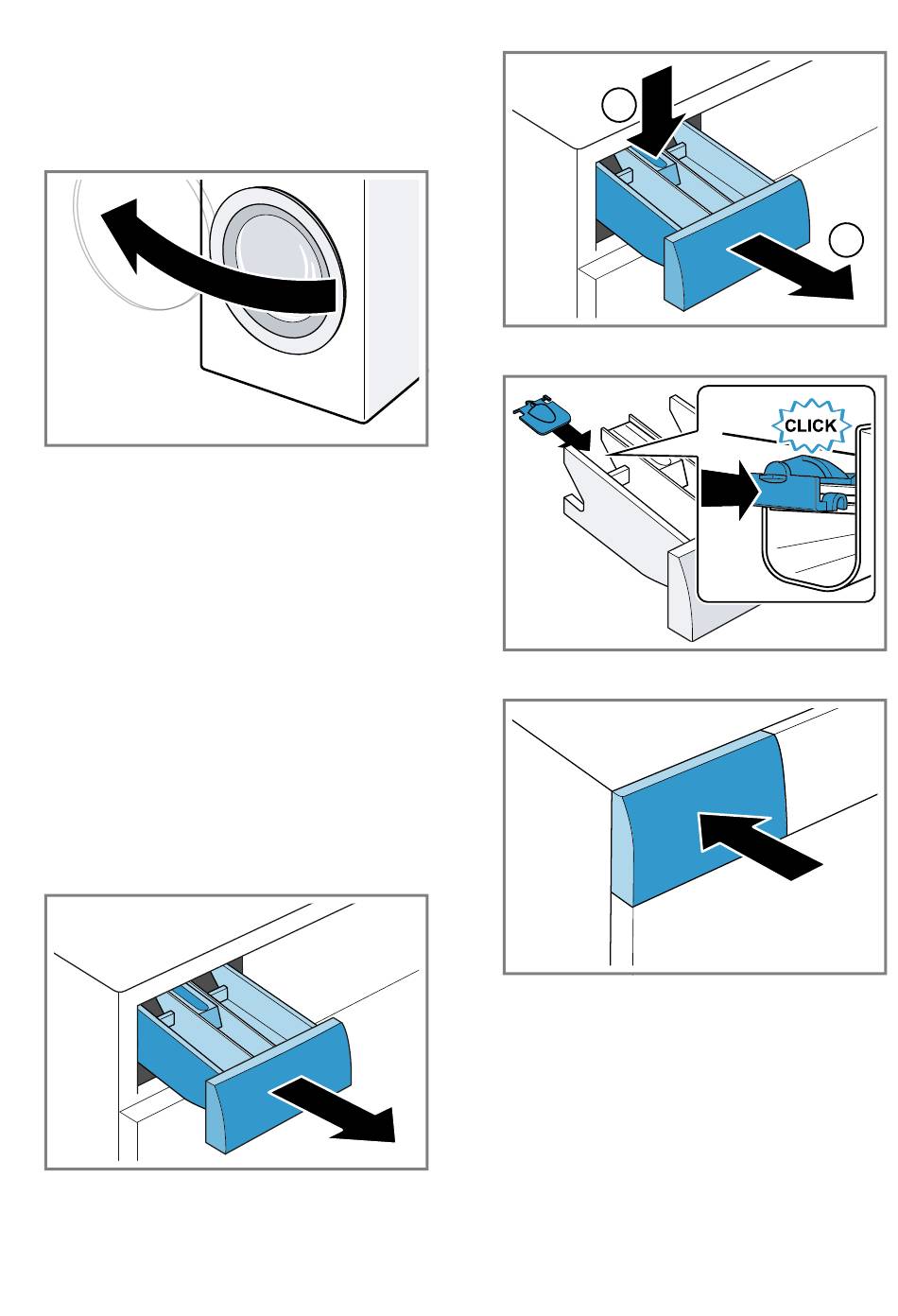 CLICK