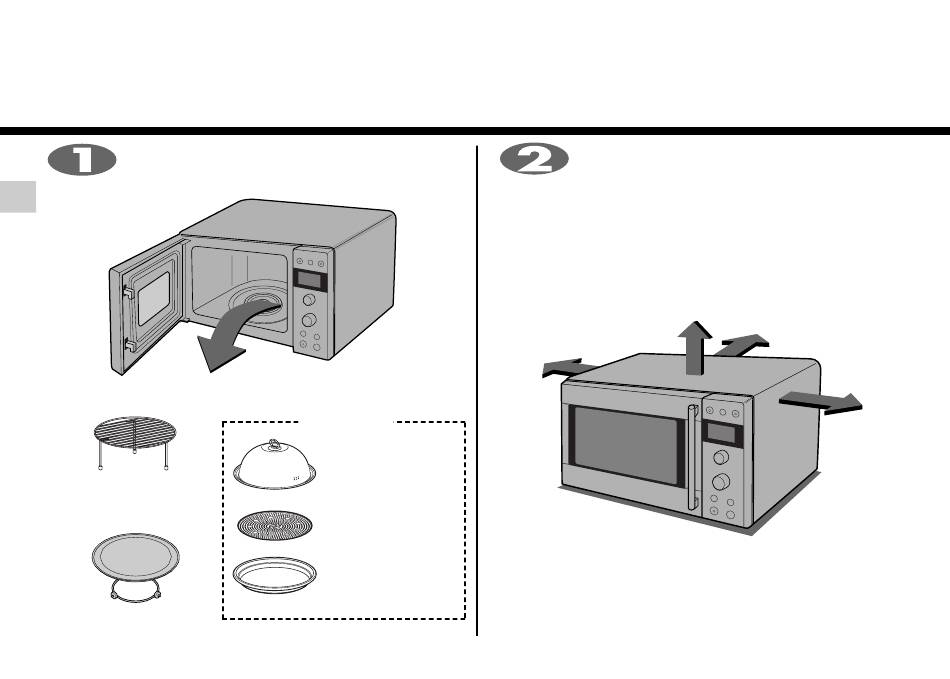 1

2