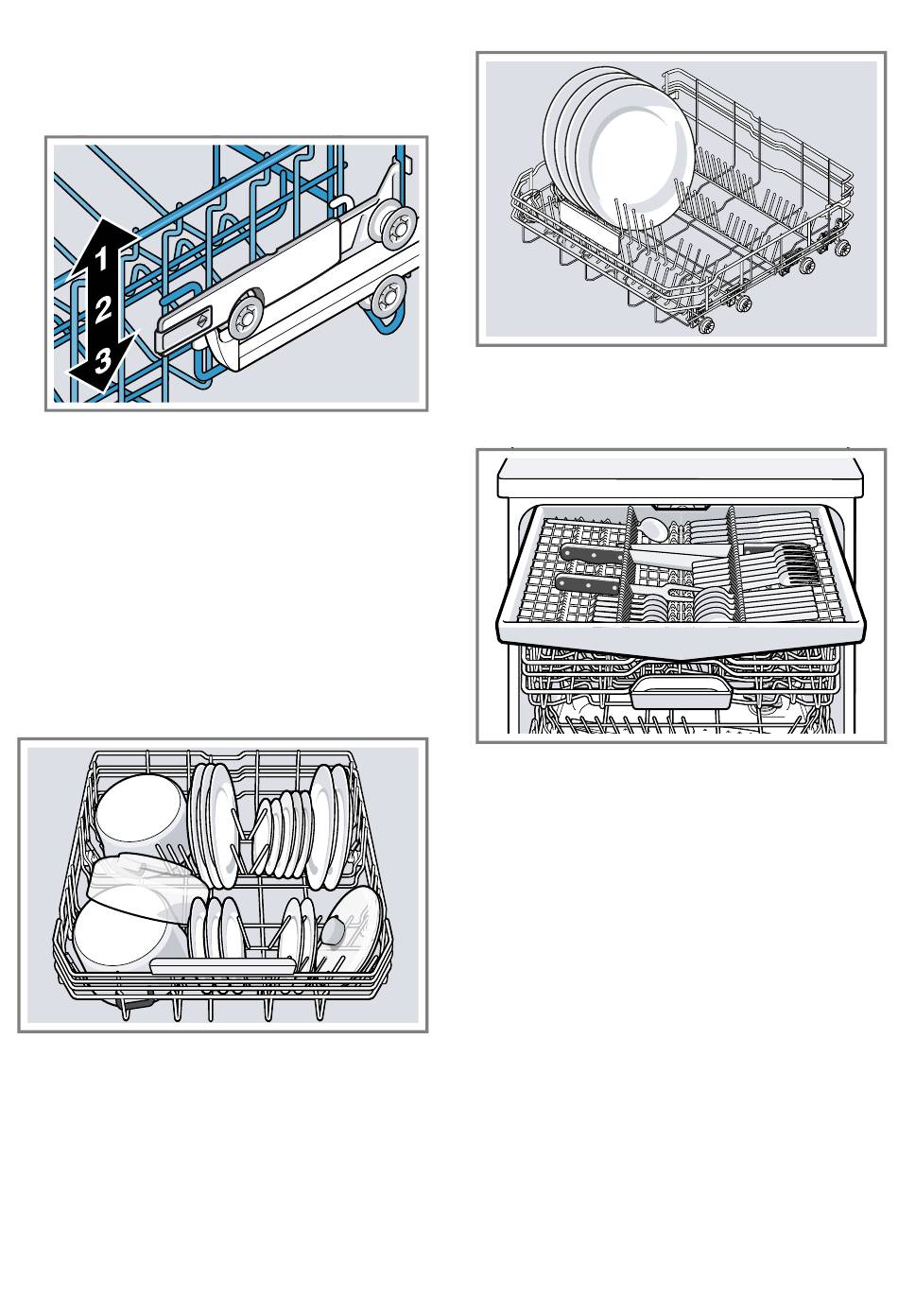 1
2
3