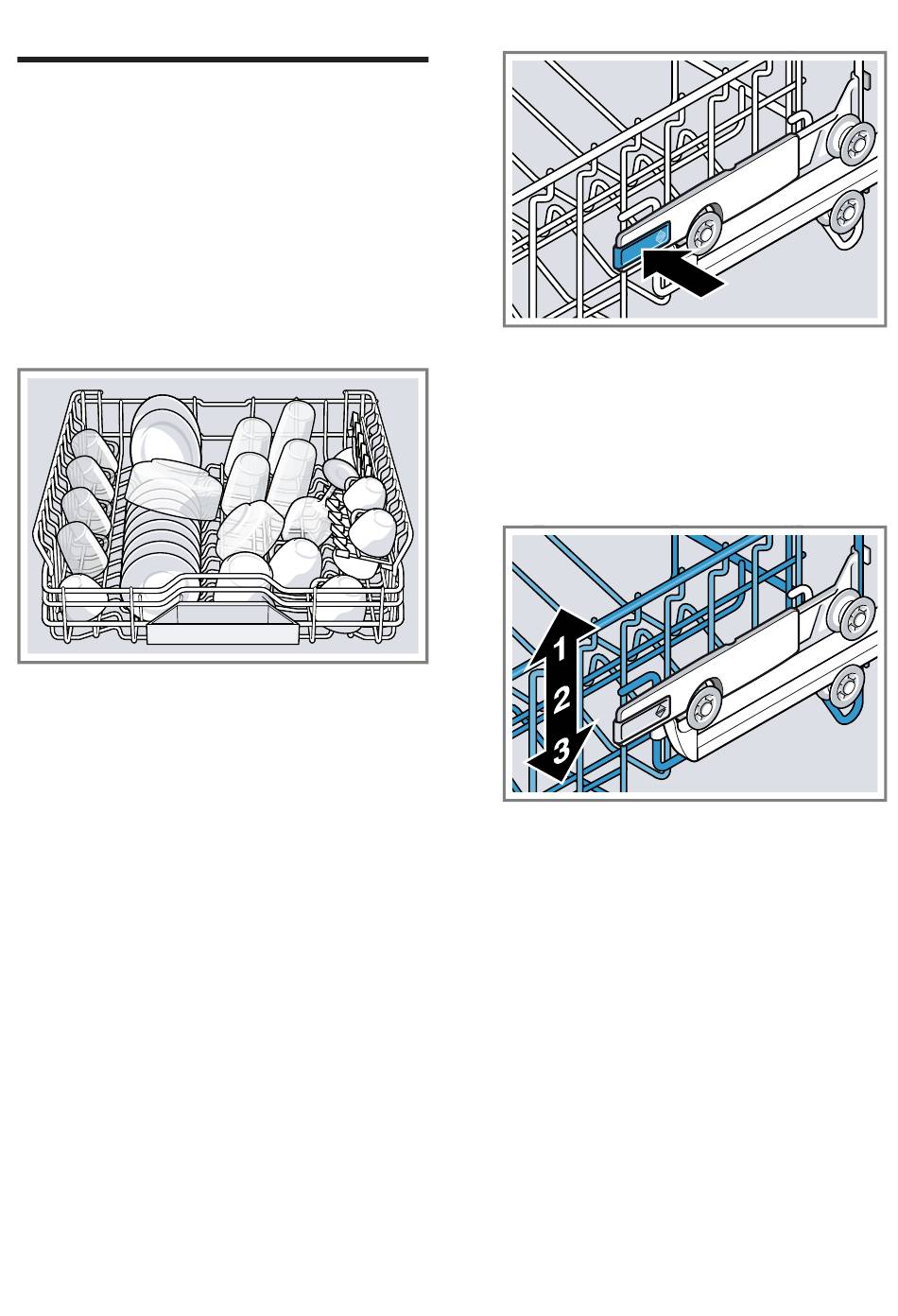 1
2
3