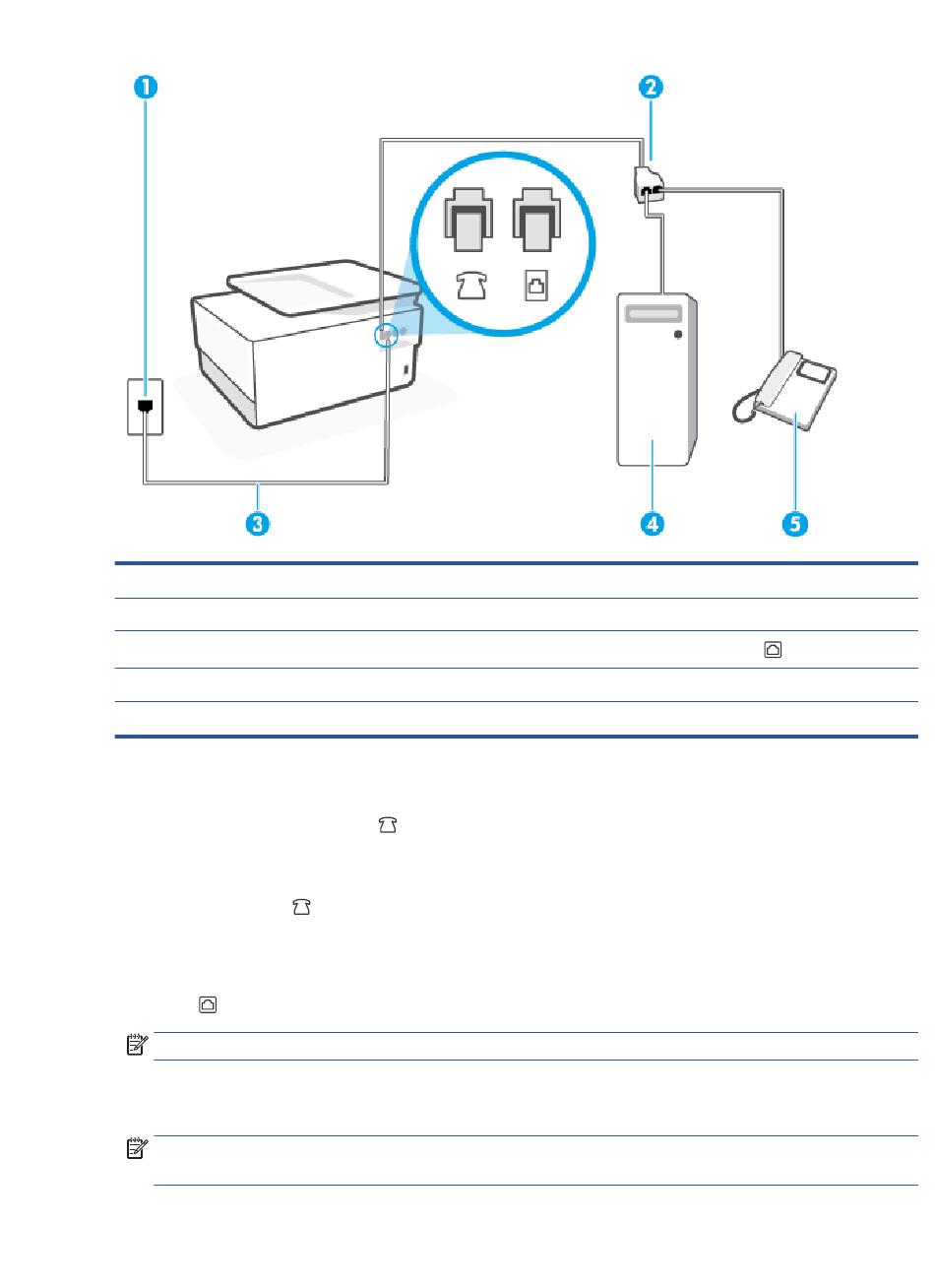 1

2

3

4

5