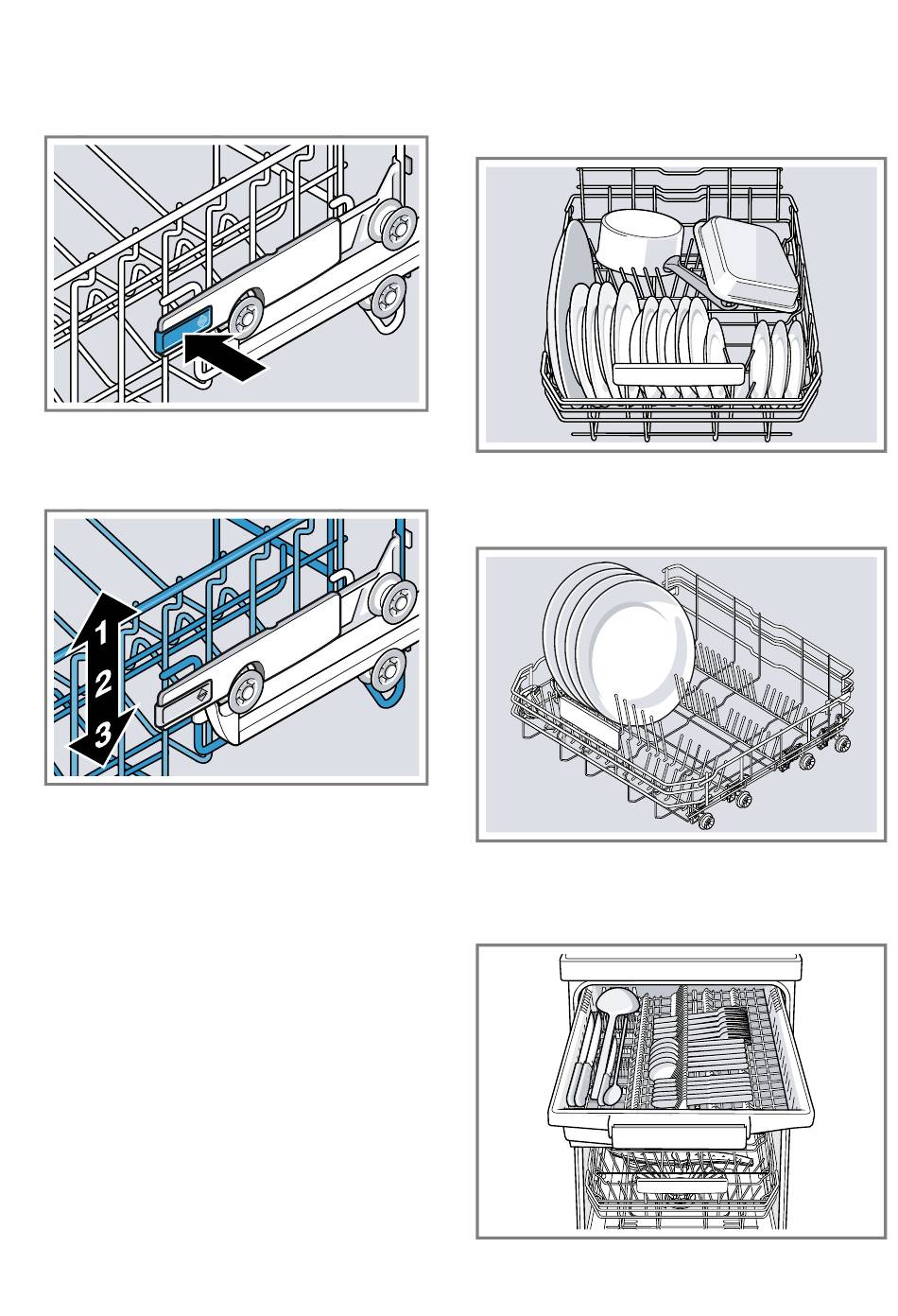 1
2
3