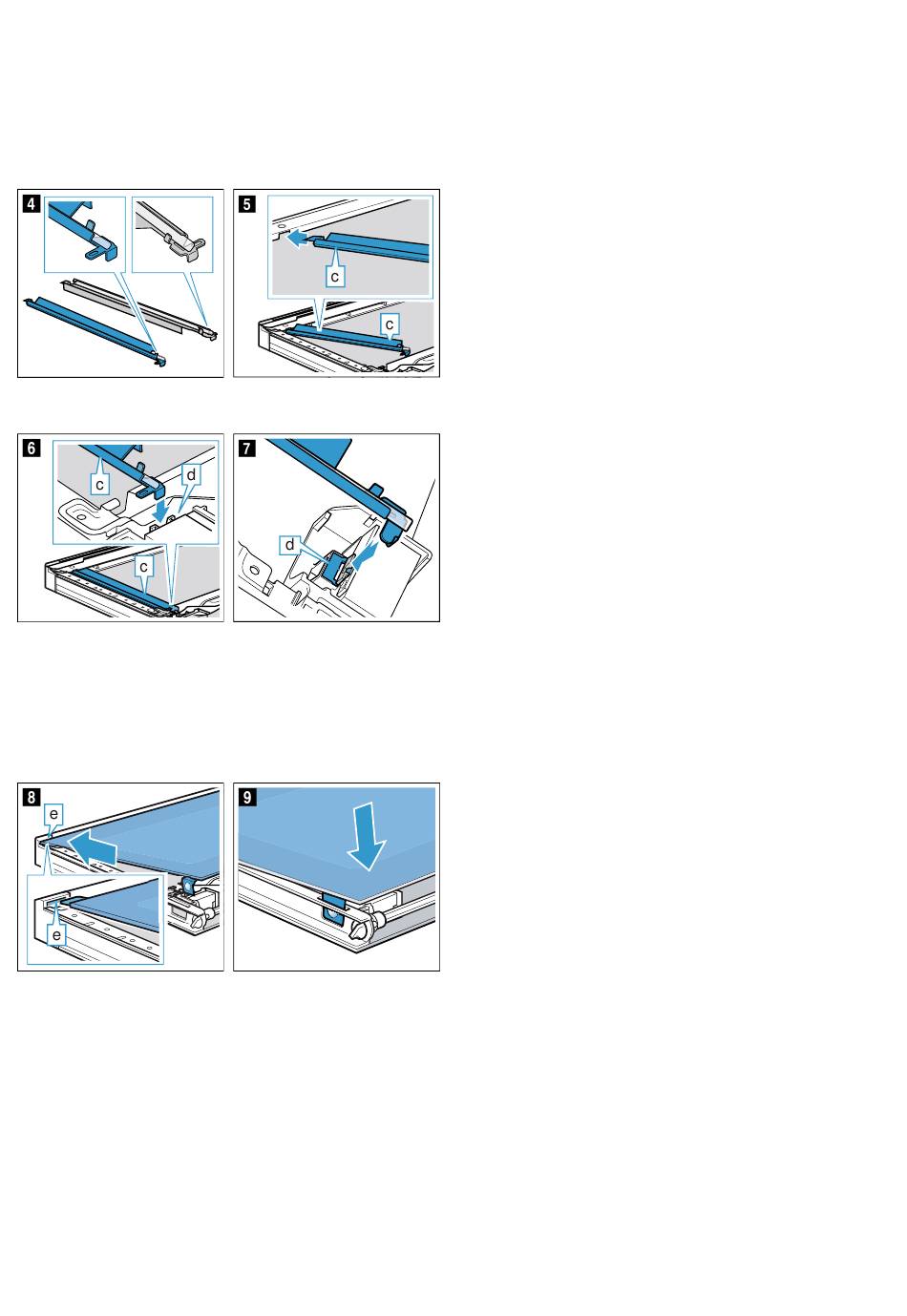 4

5

c

c

6

c

d

c

7

d

8

e

e

9