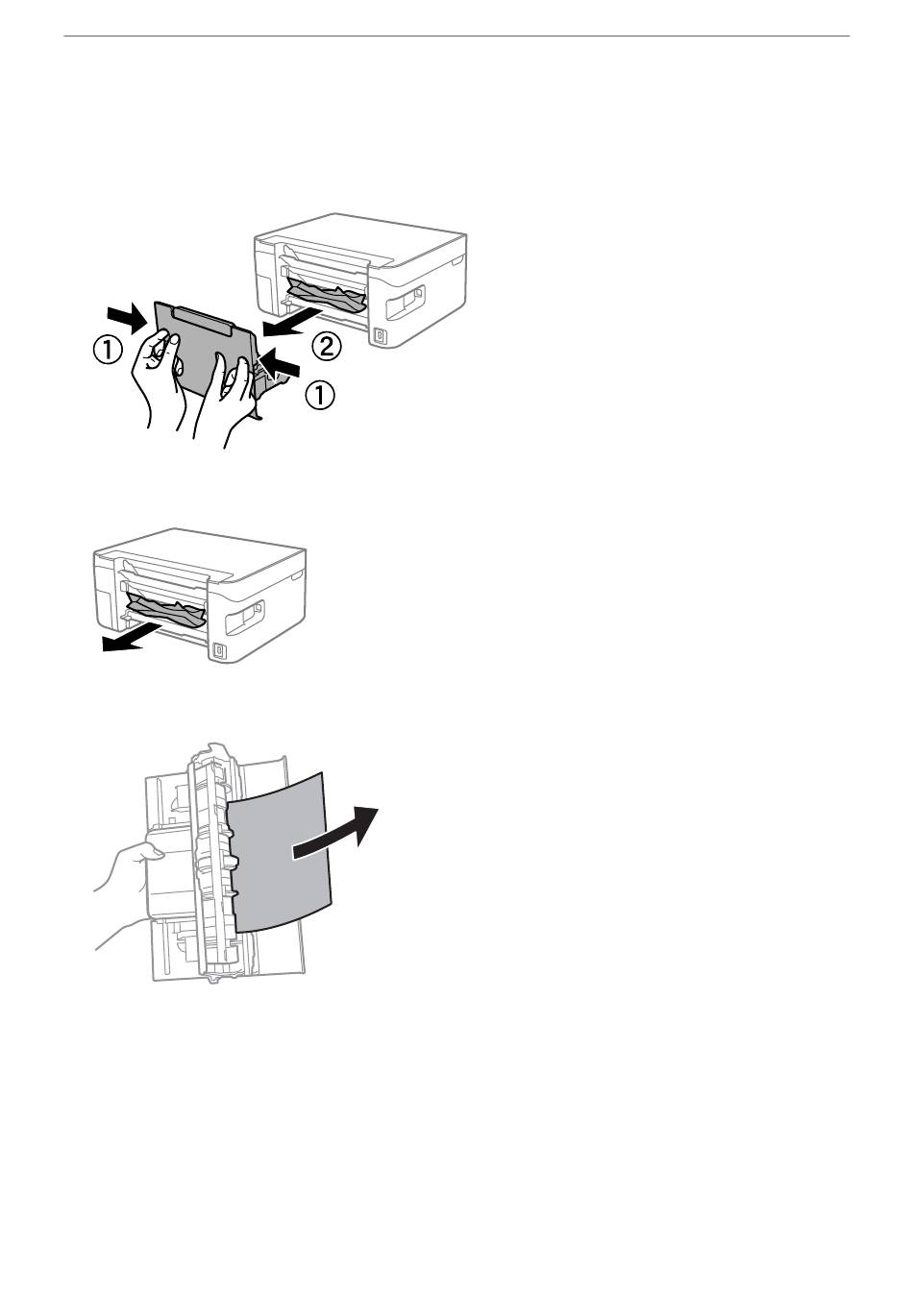 ①
②
①