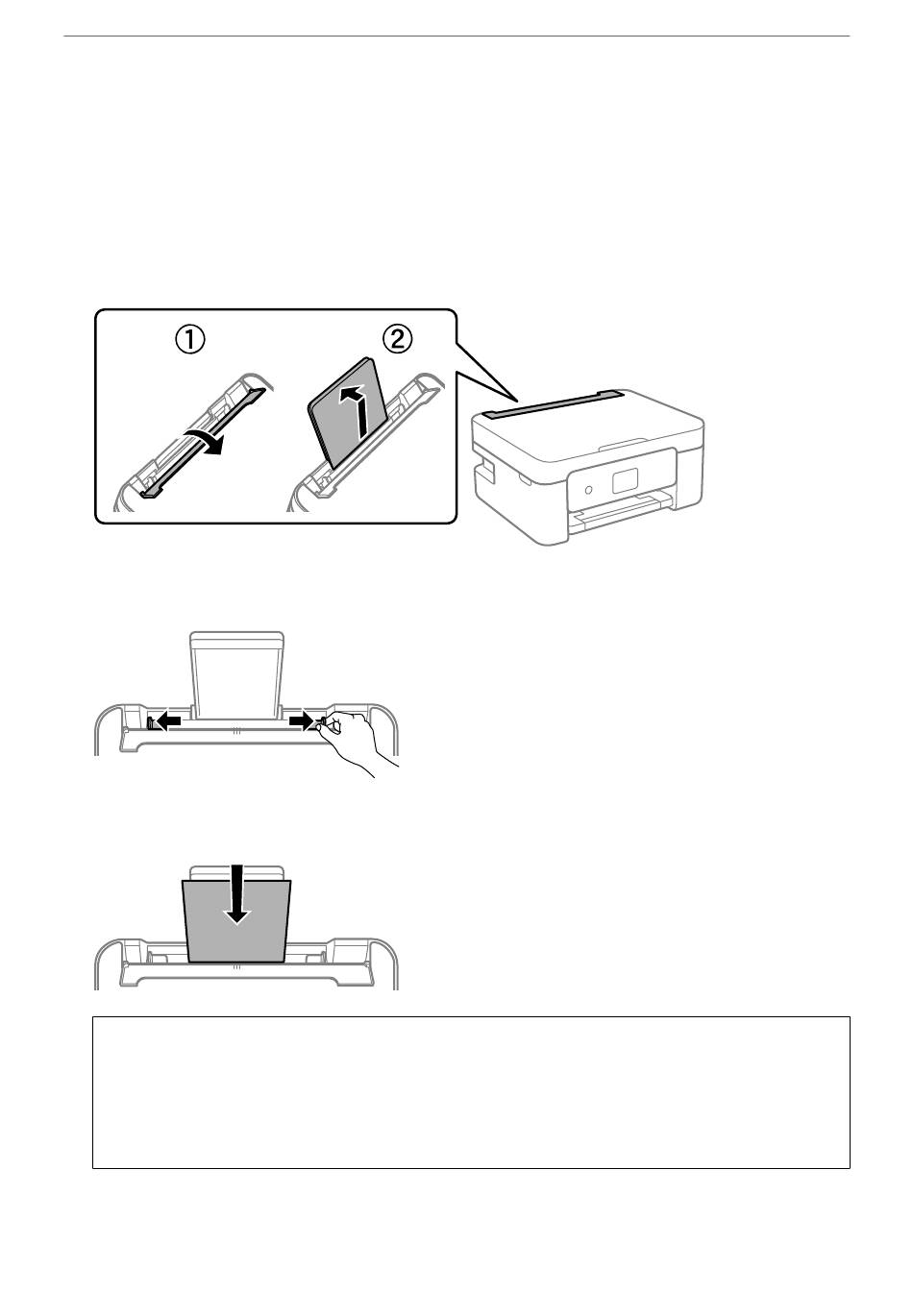 ①

②