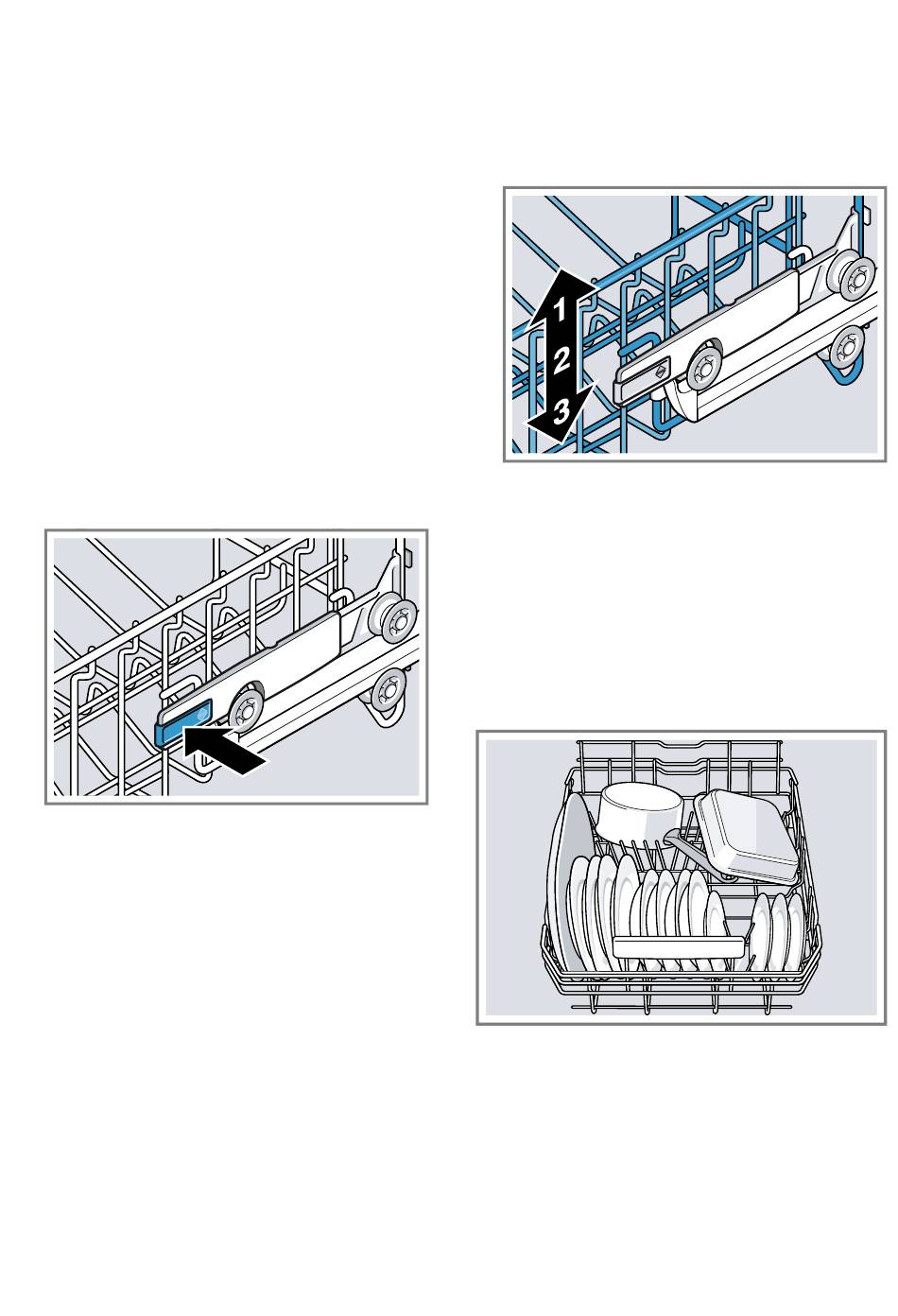 1
2
3