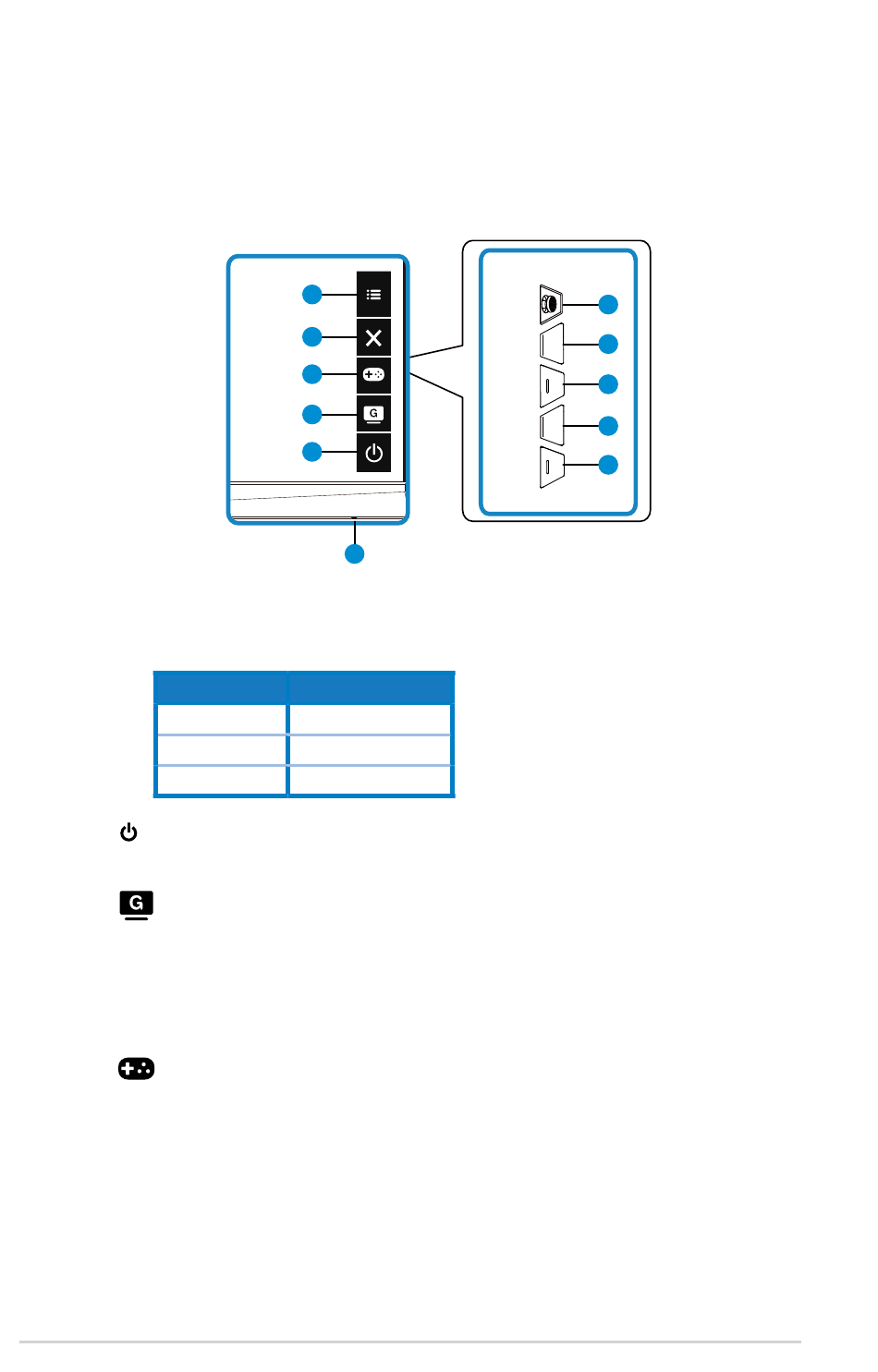 G