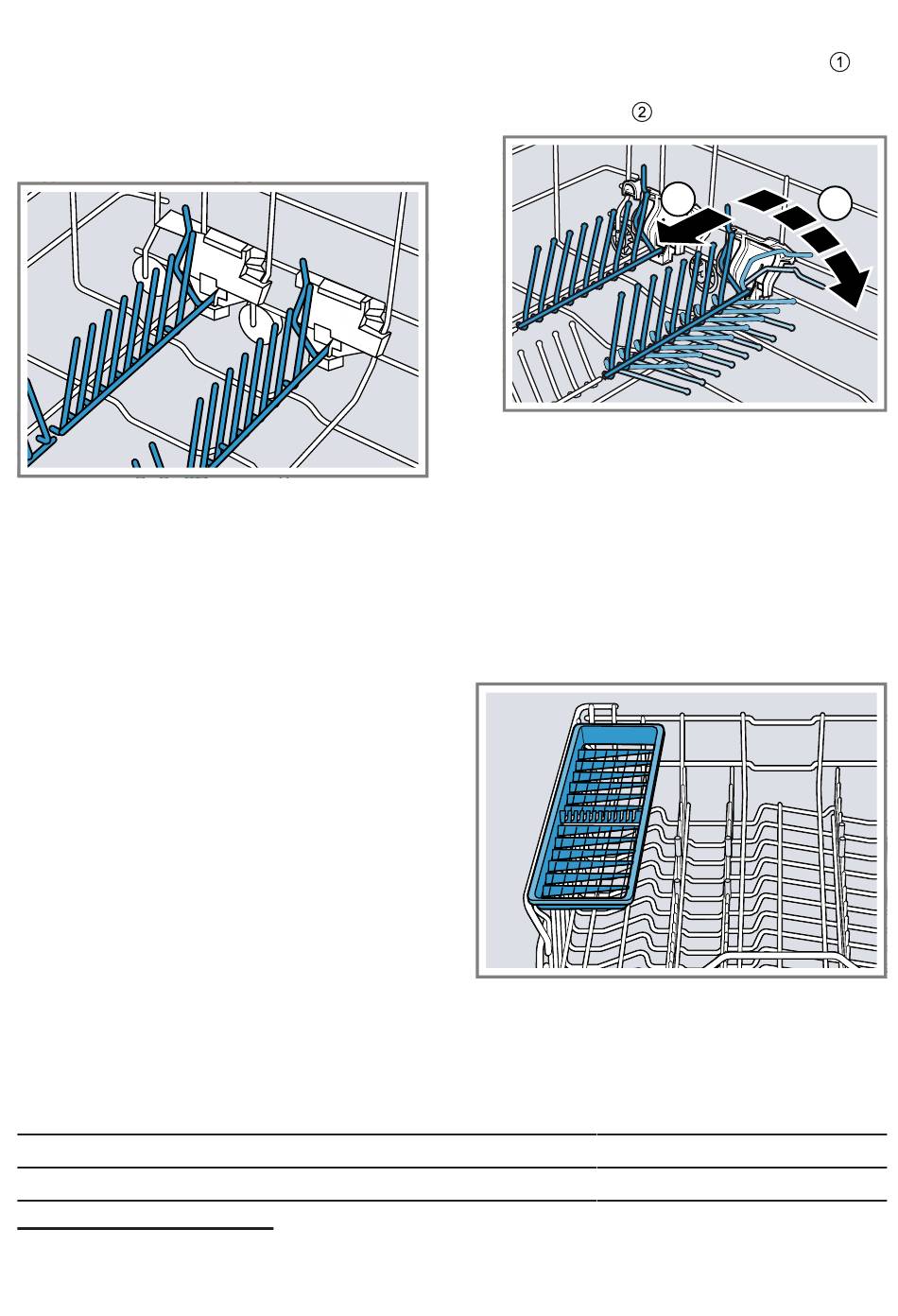 ①

②