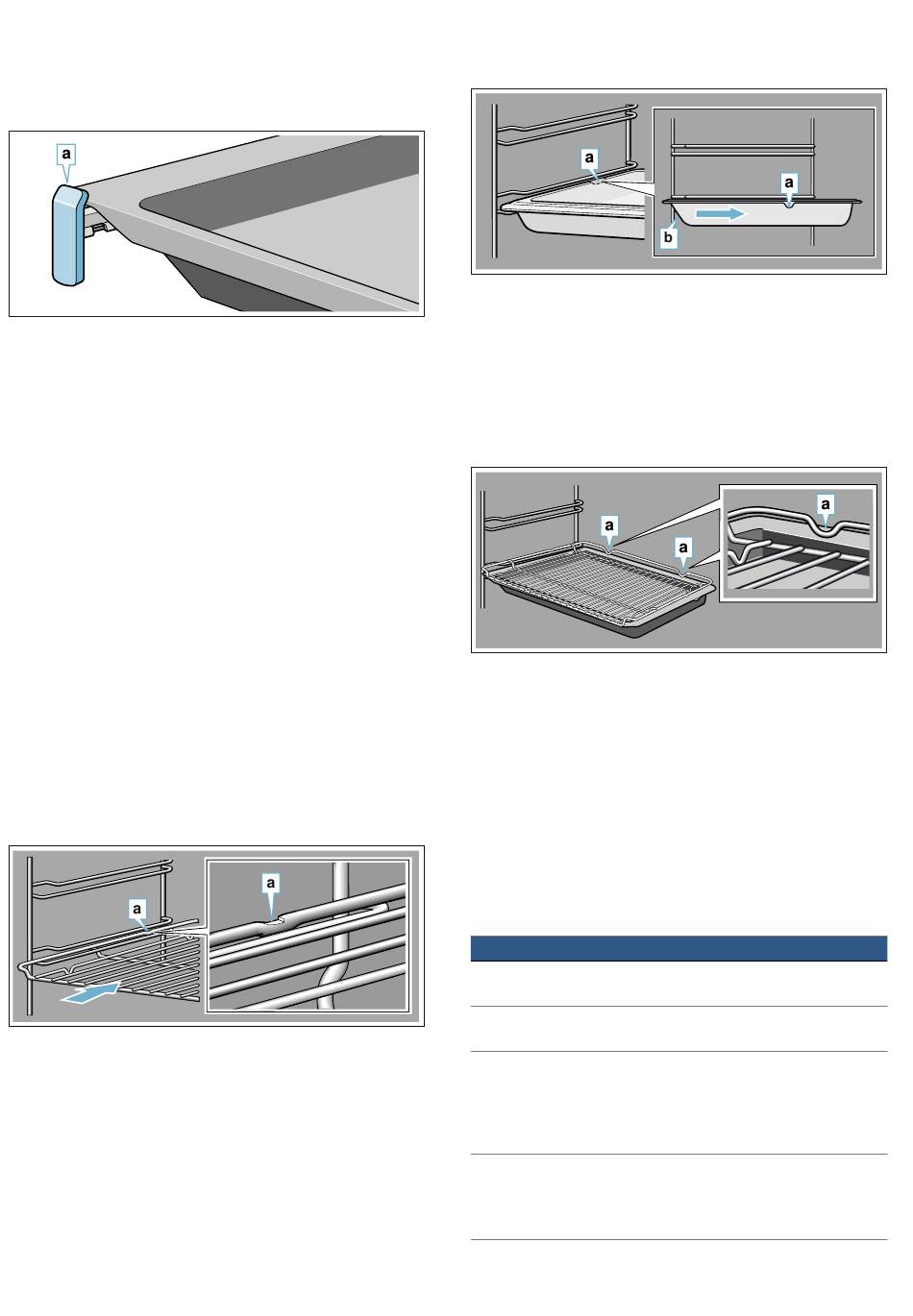 a

a
a
b

a
a
a

a
a