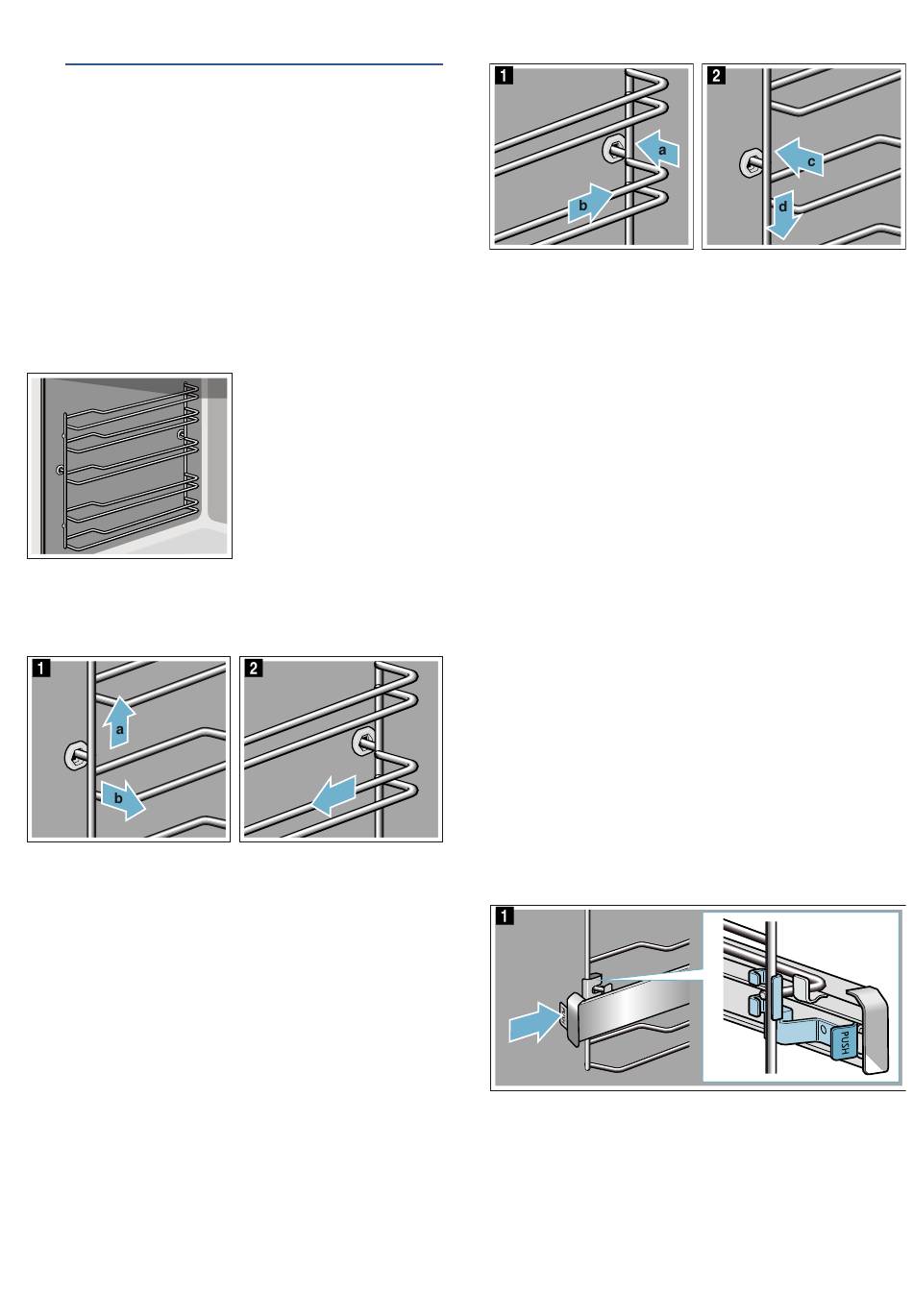 1

a

b

2

c

d

1

a

b

2

1

PUSH