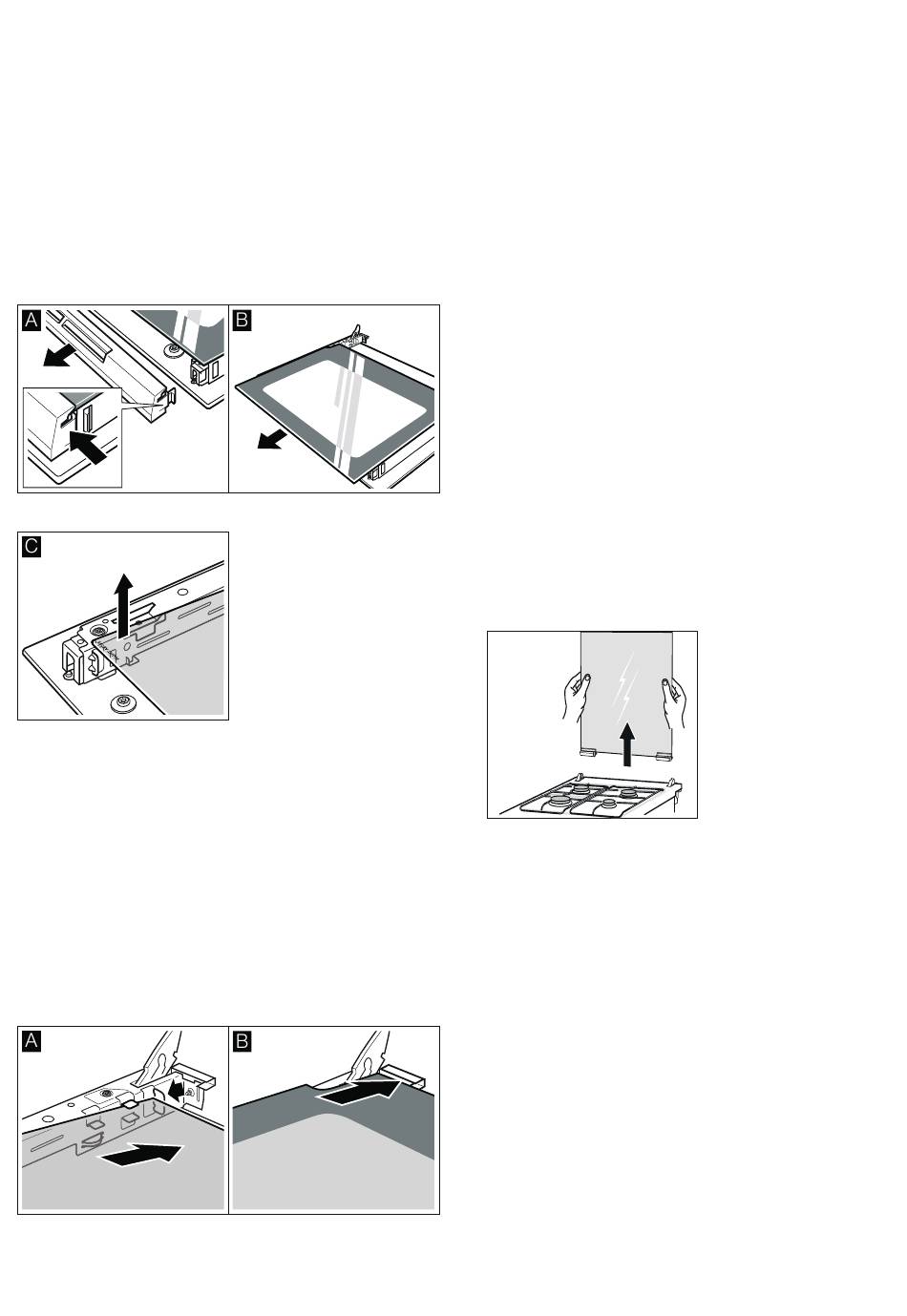 A

B

C

A

B