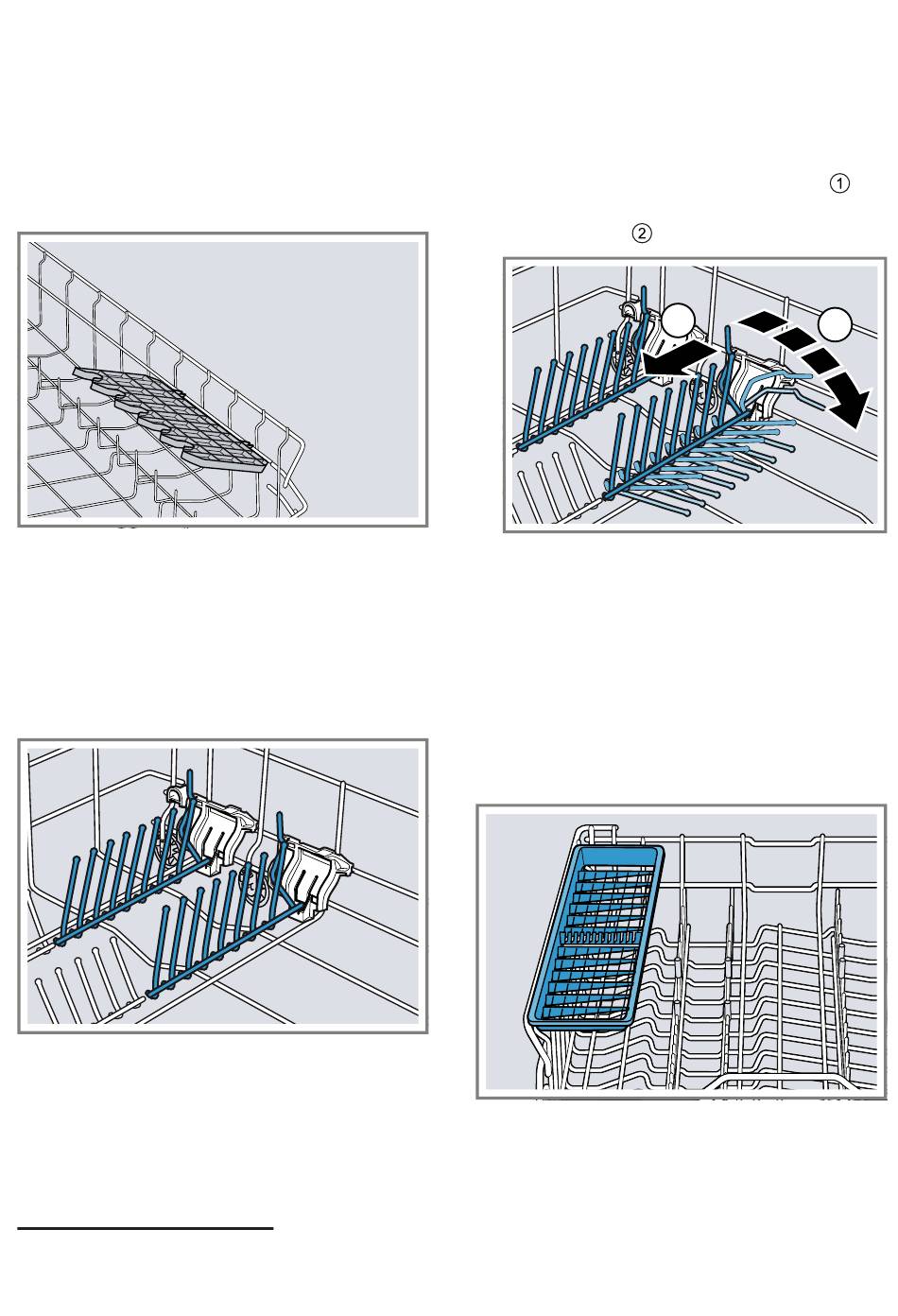 ①

②