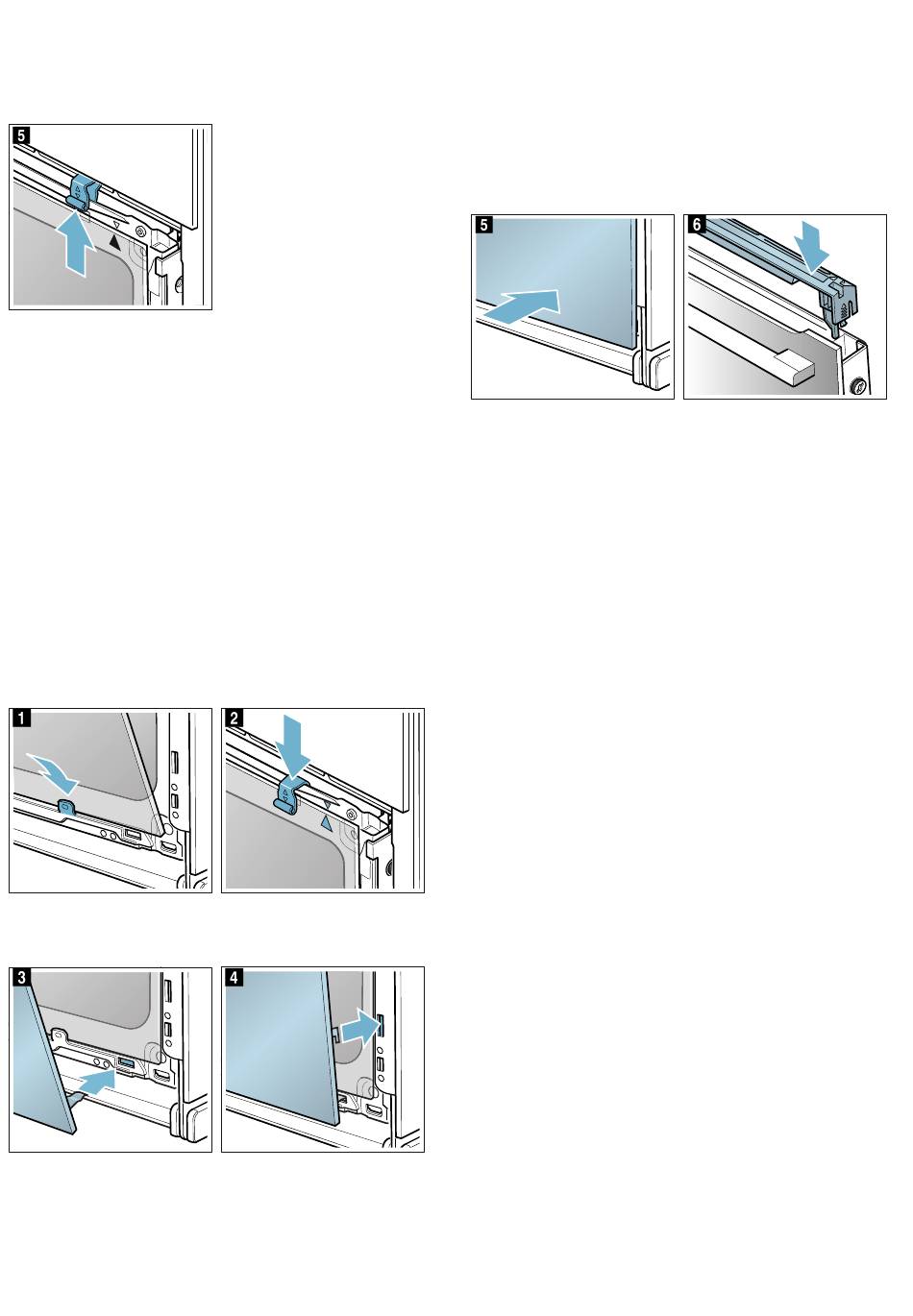 5

5

6

1

2

3

4