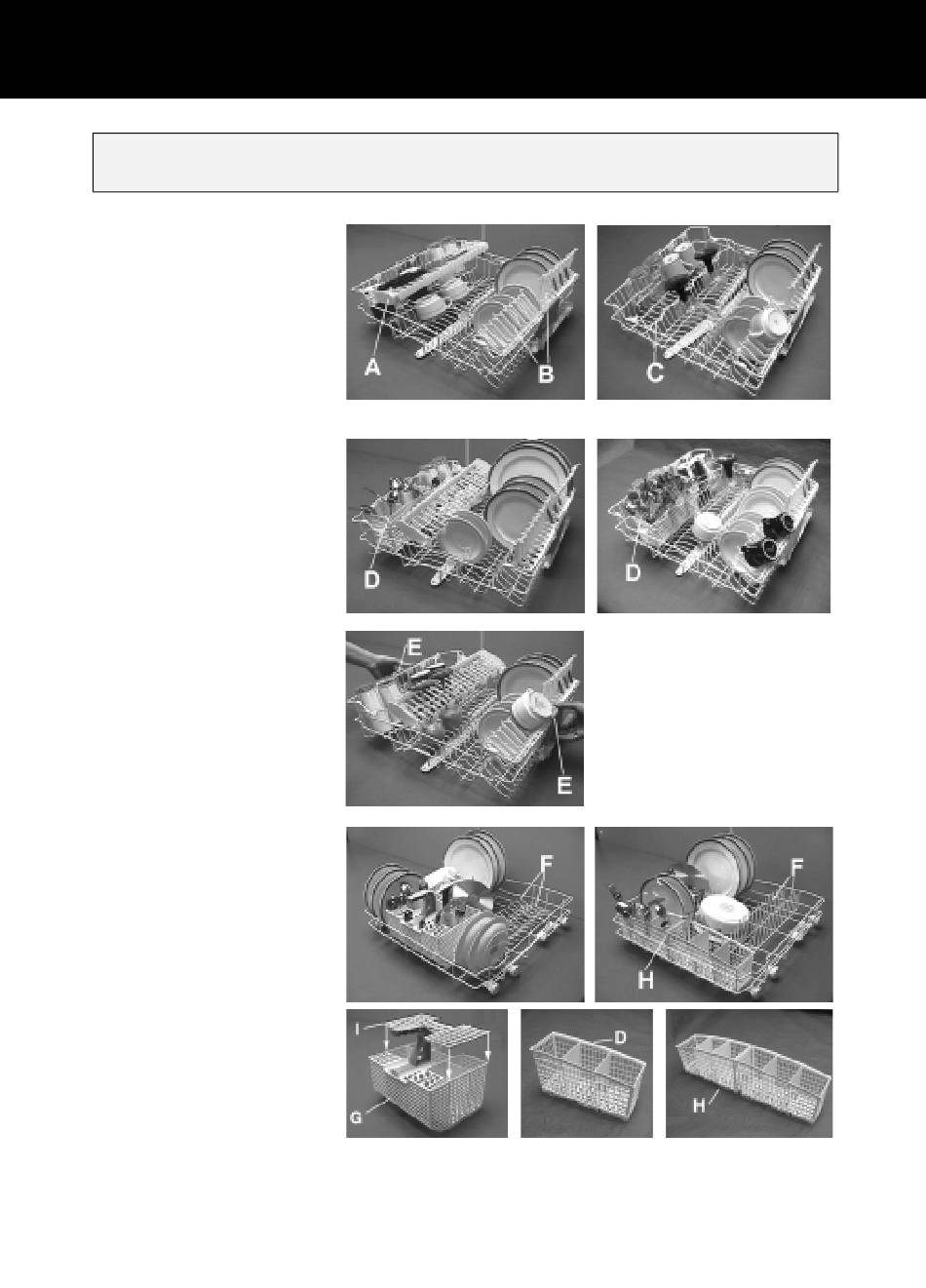 A

B

C

D

D

E

E

F

F

H

I

G

D

H