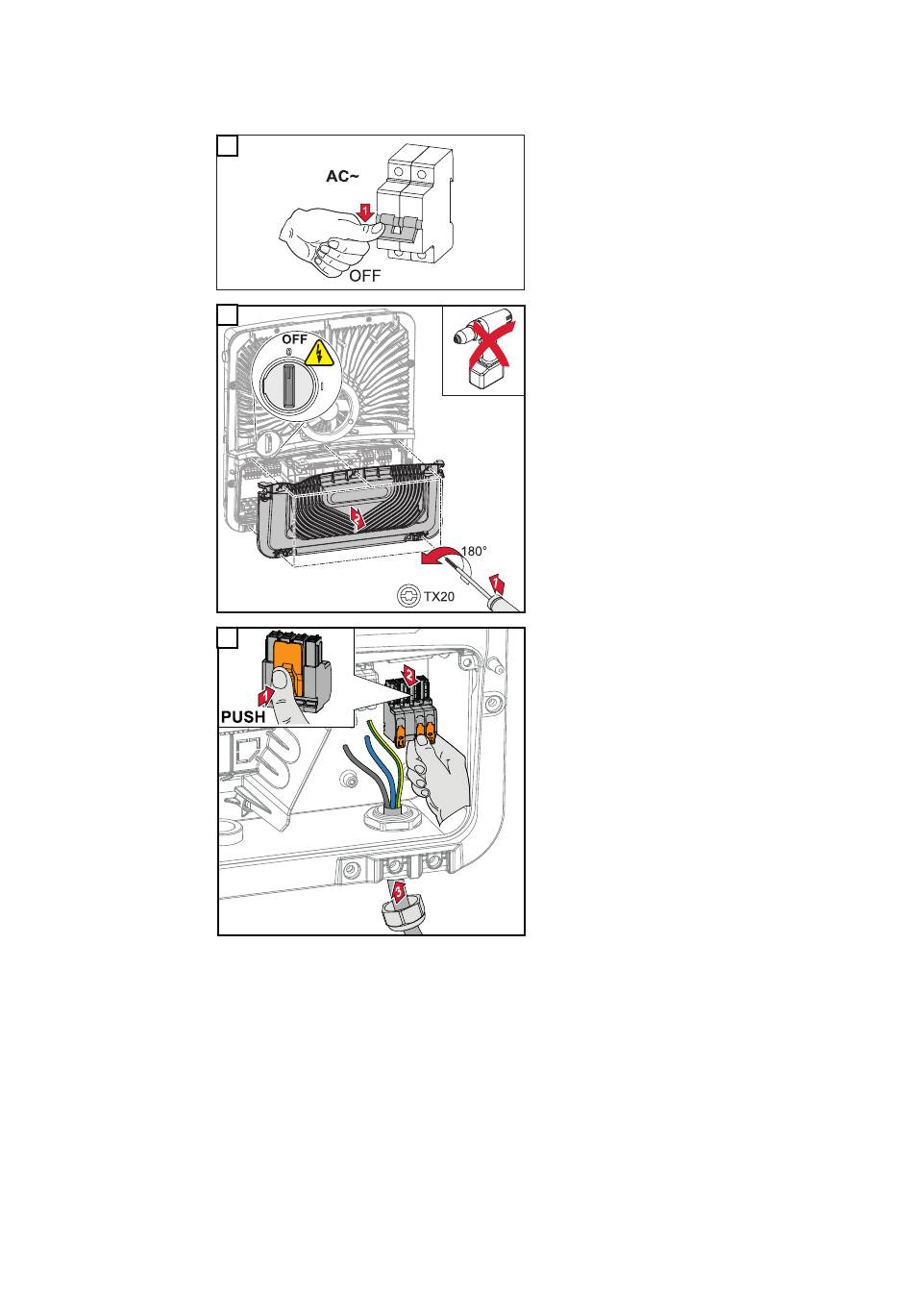 AC~

1

OFF

OFF

2

180°

1

TX20

1

PUSH

2

3