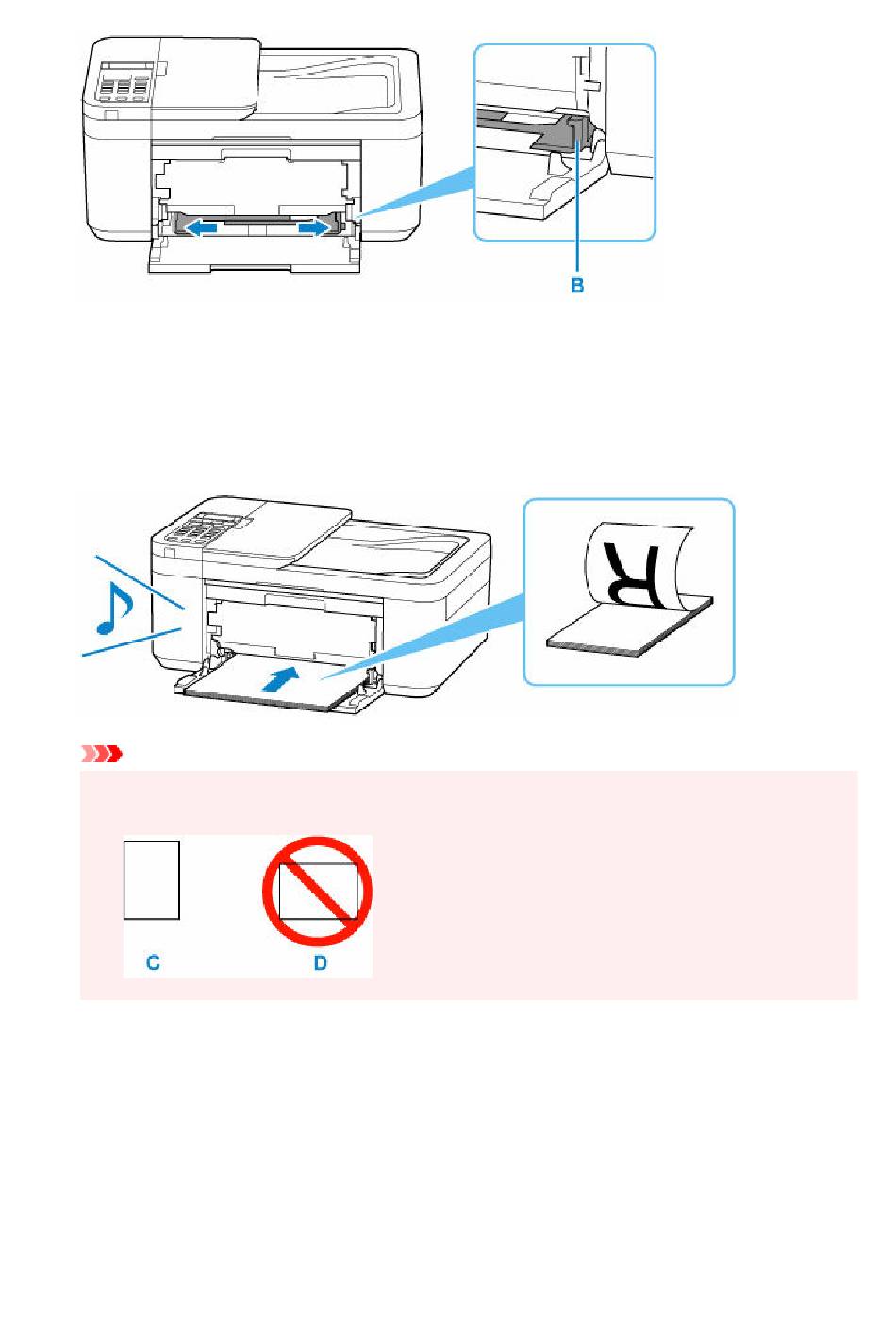 B

R

C

D