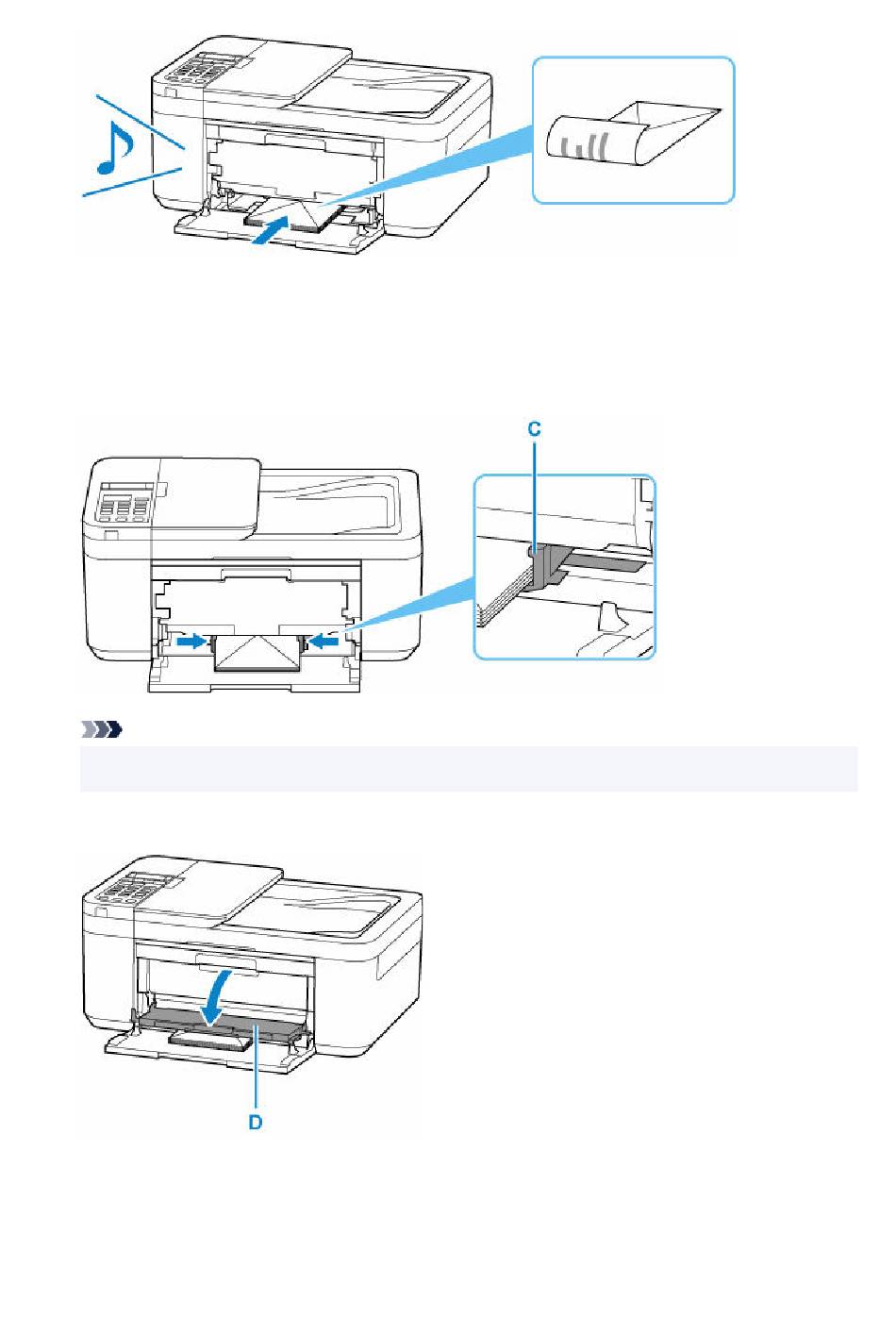 C

D