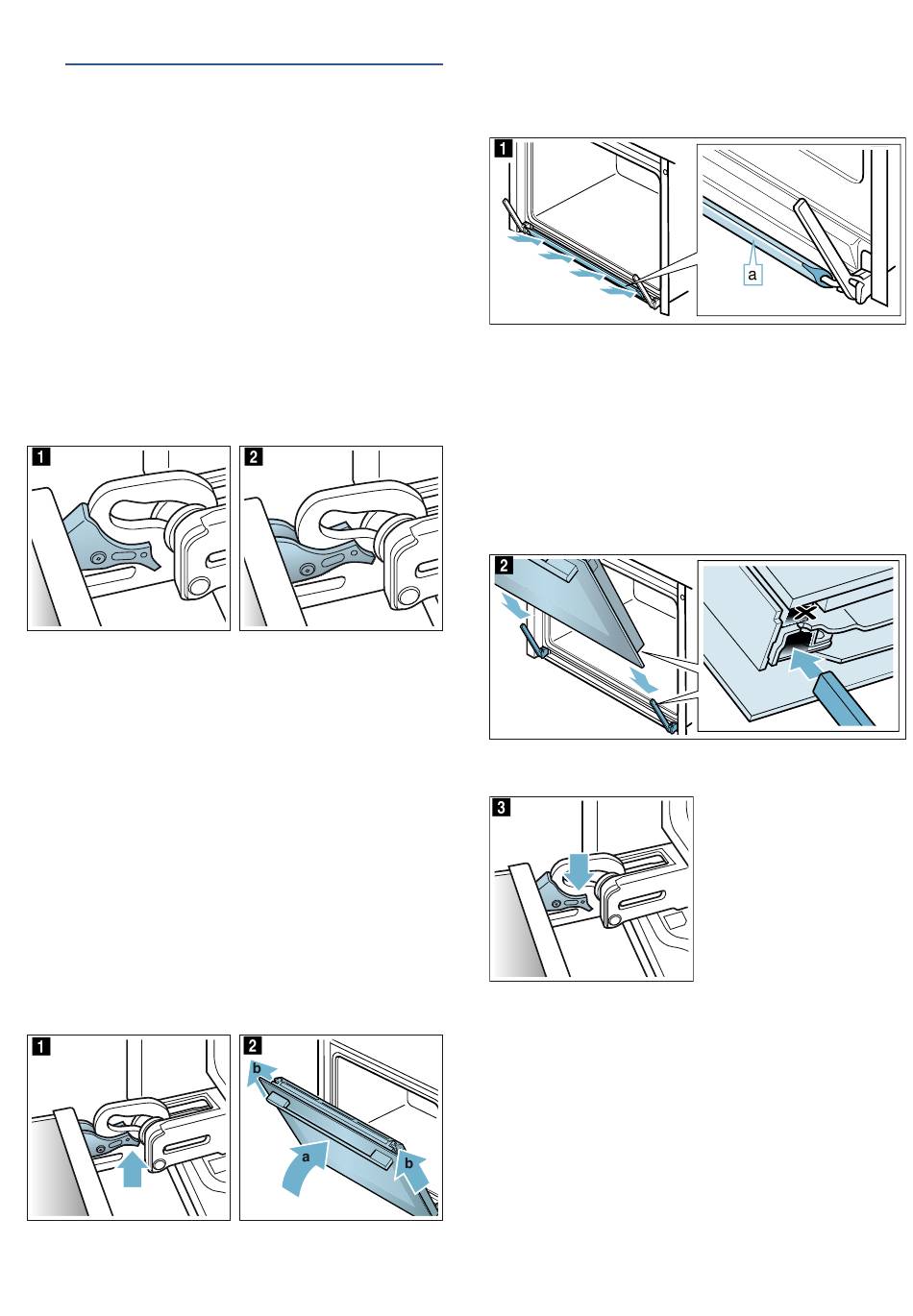 1

a

1

2

2

3

1

2

b

a

b