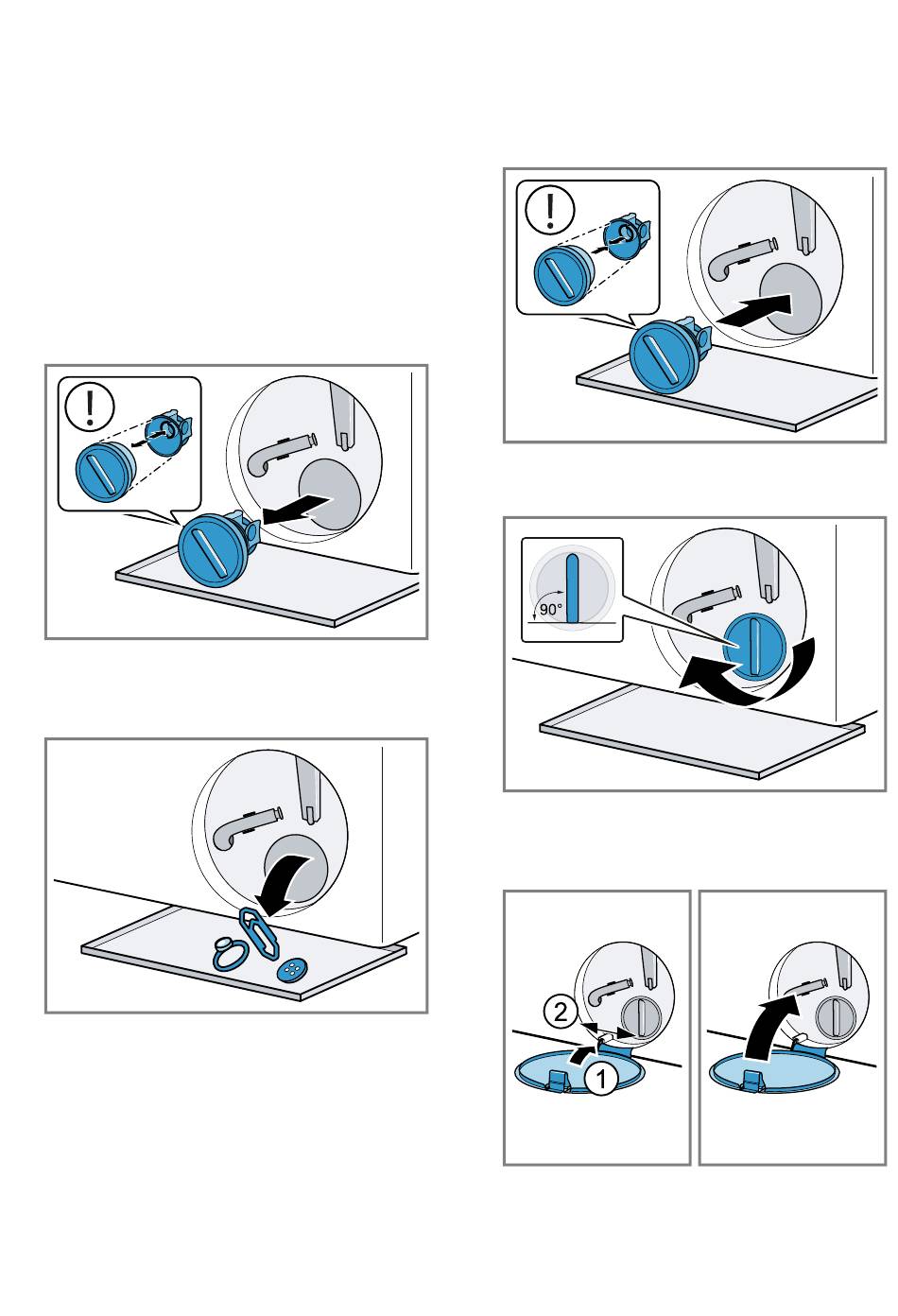 !

!

90°

2

1