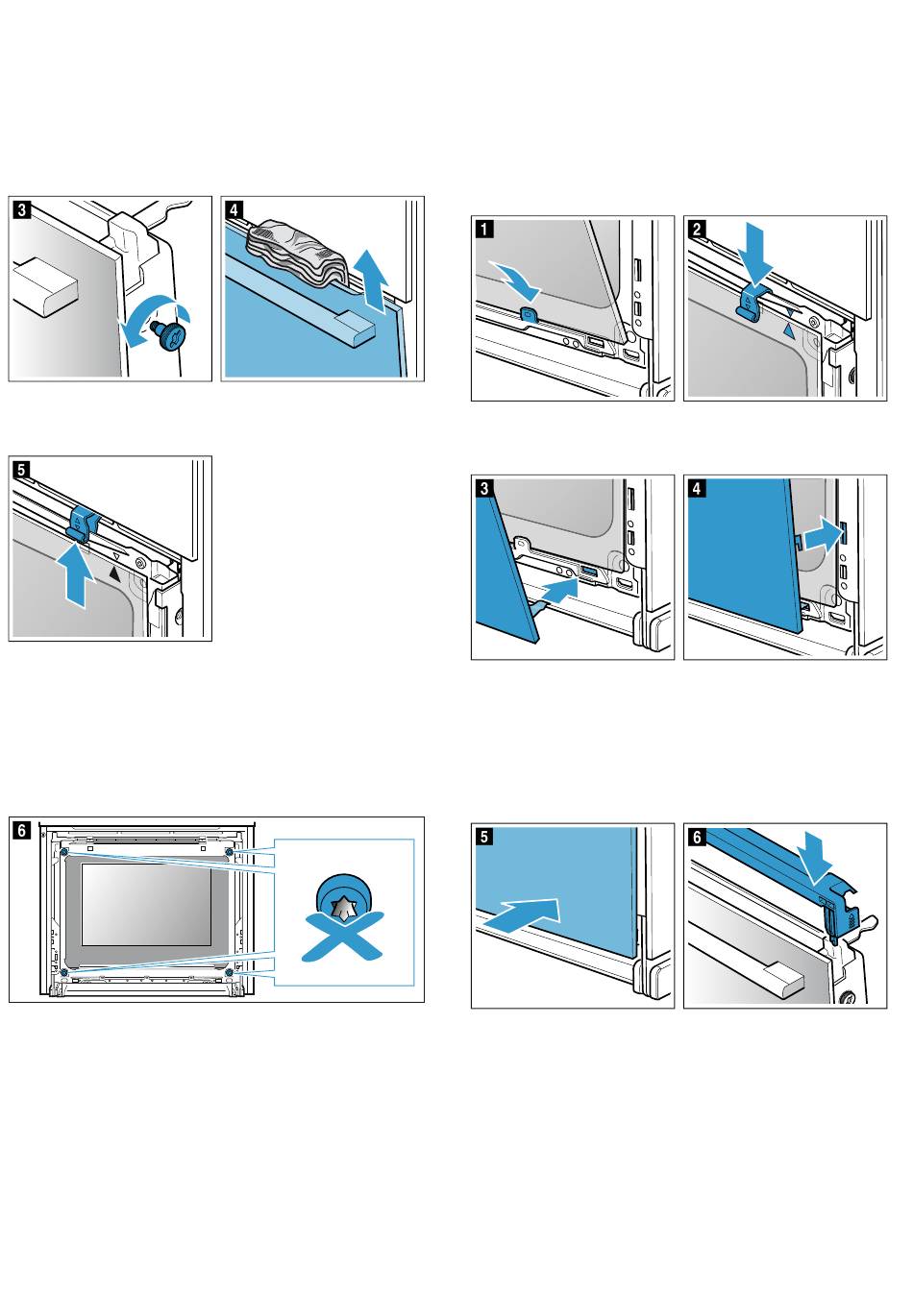 3

4

5

6

1

2

3

4

5

6