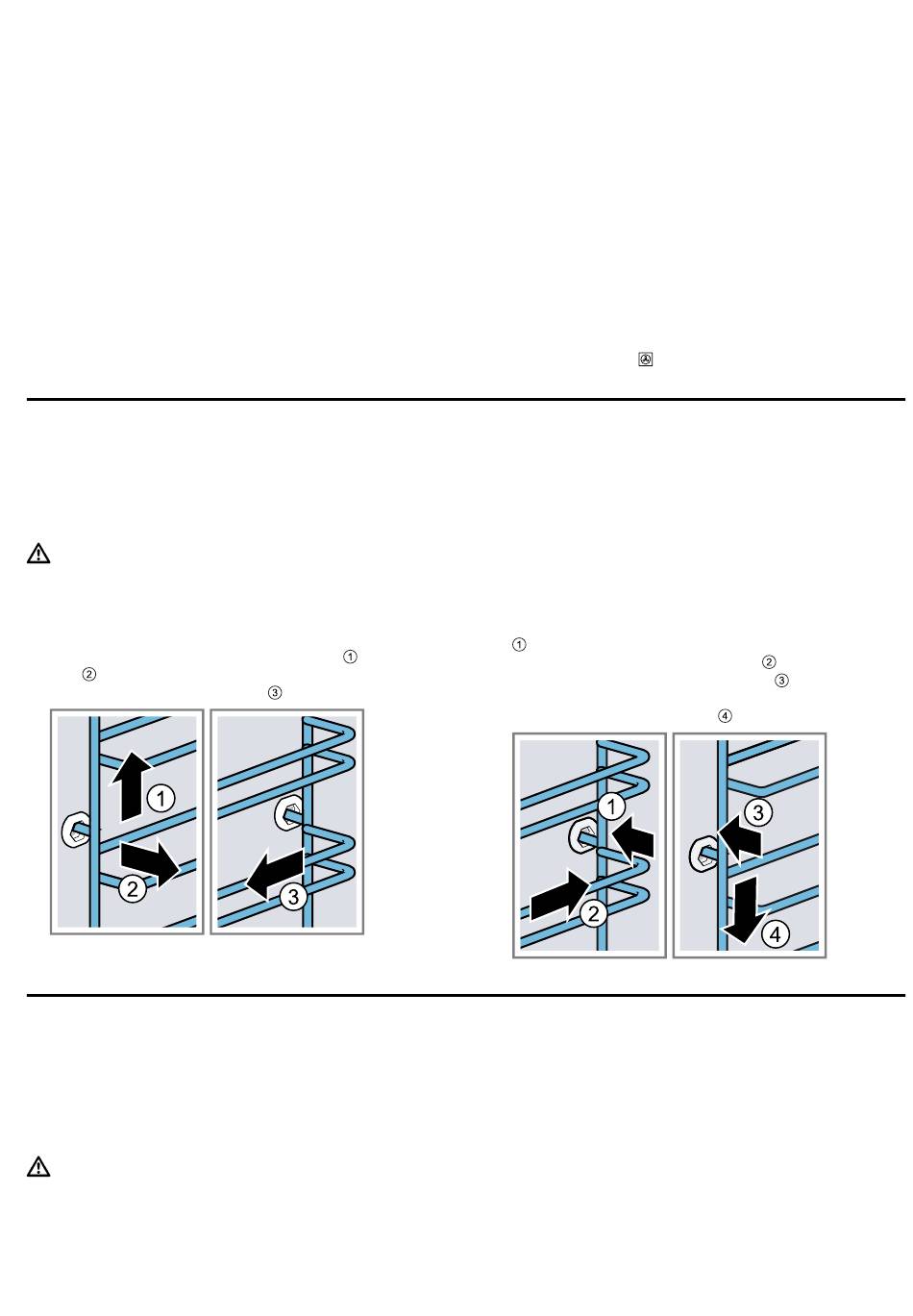 ①
②
③
①
②
③
④
1
2
3
1
2
3
4