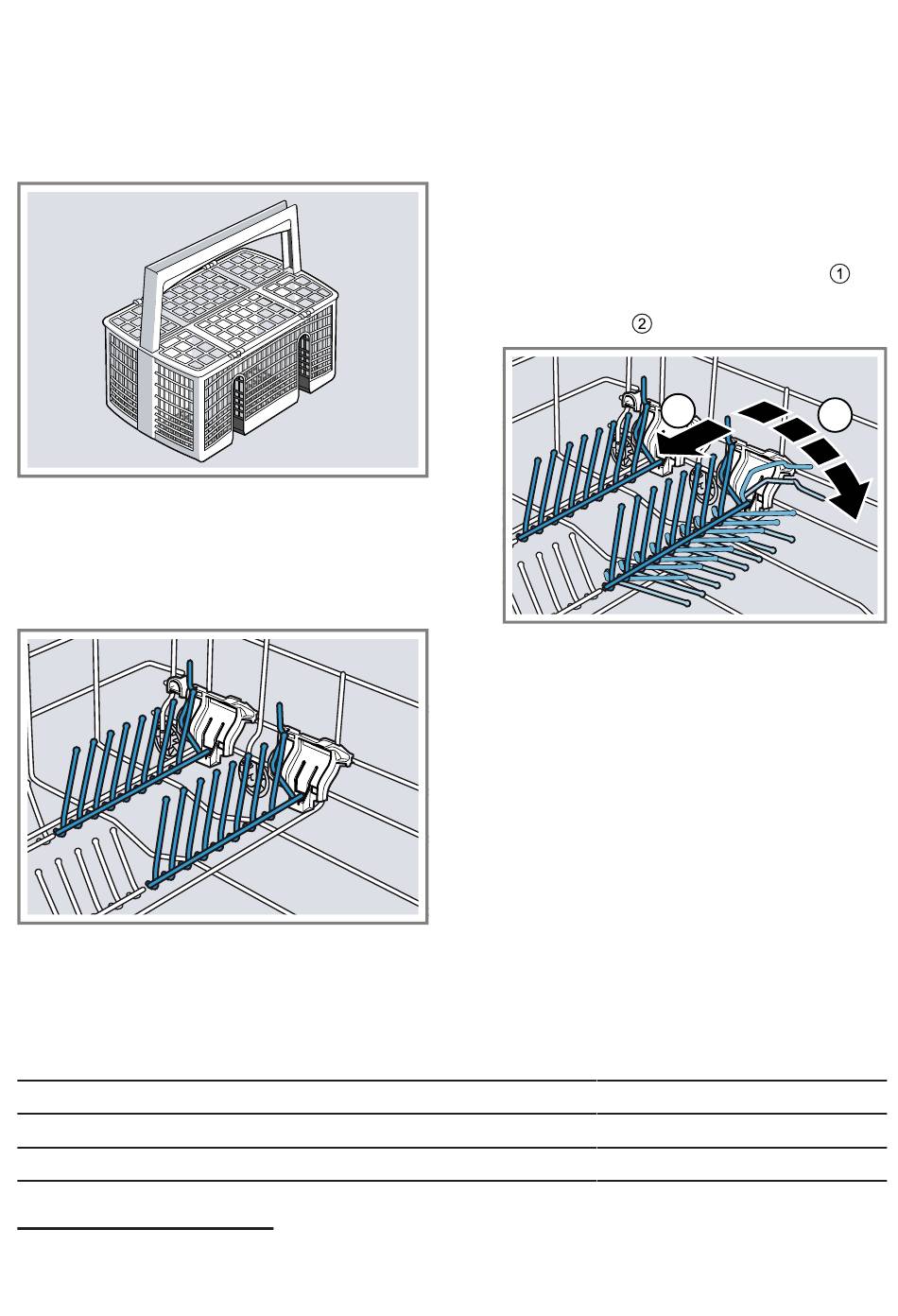 1
2