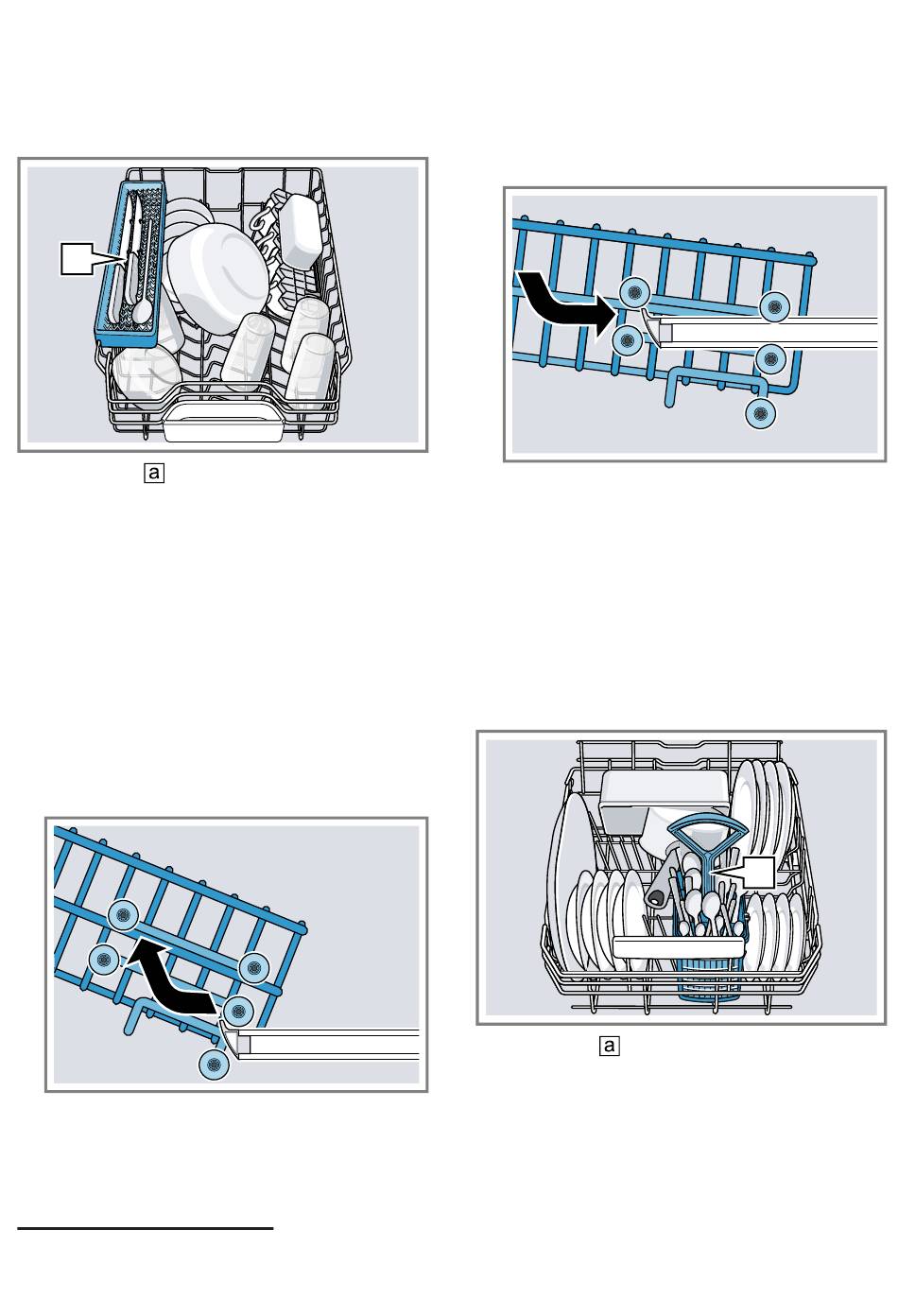 a

a