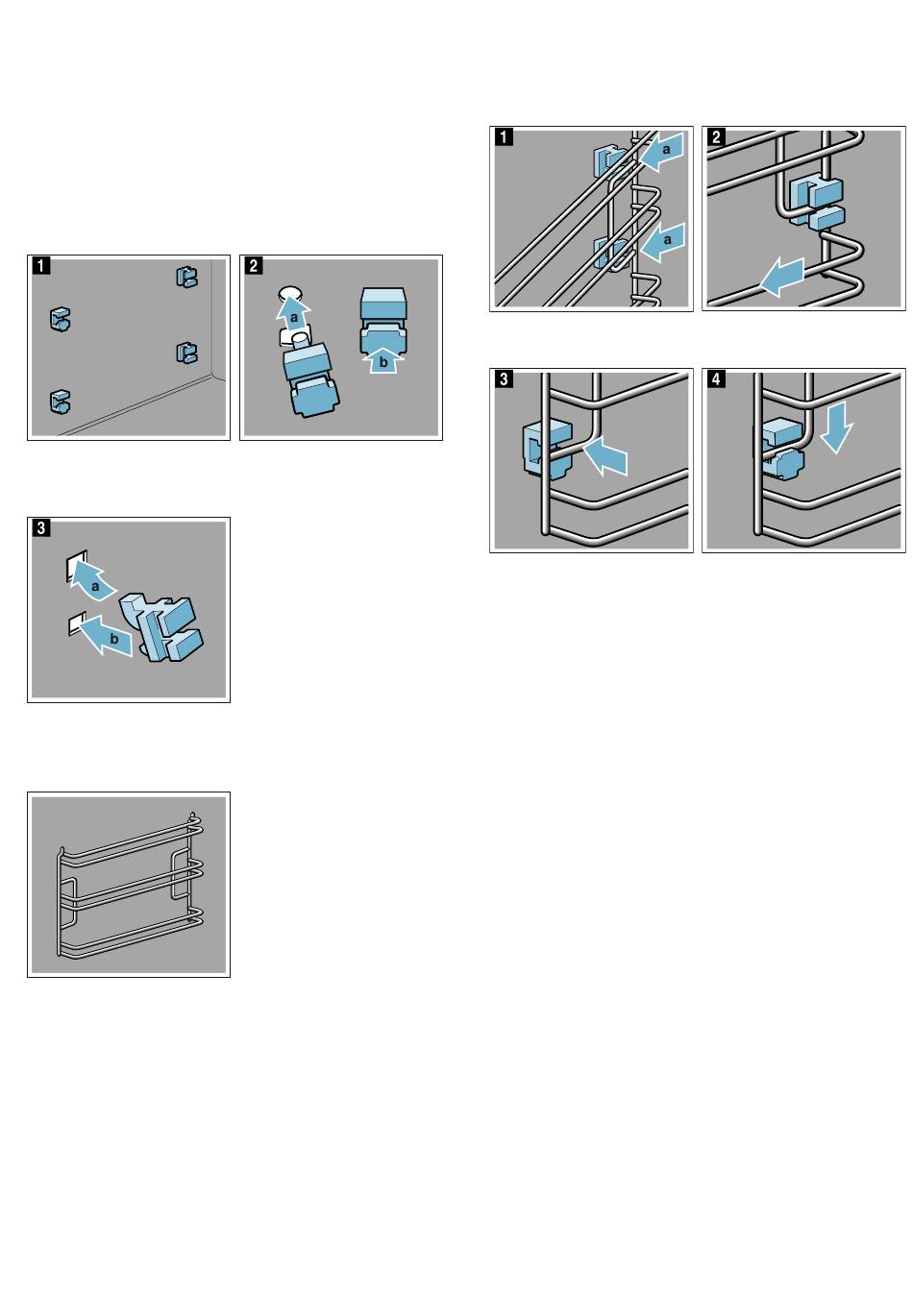 1

2

a

b

3

a

b

1

a

a

2

3

4