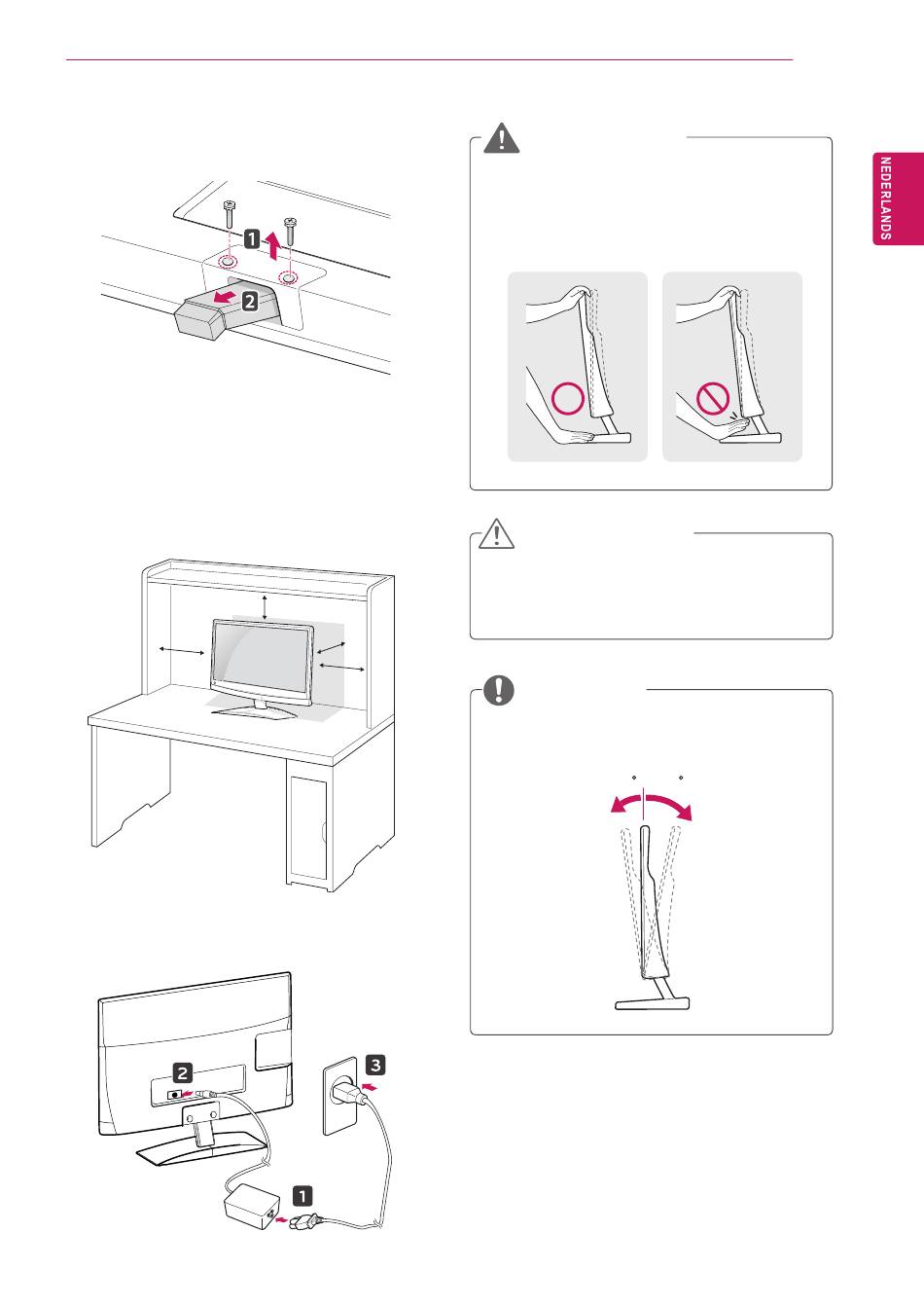 NEDERLANDS

1

2

2

3

1