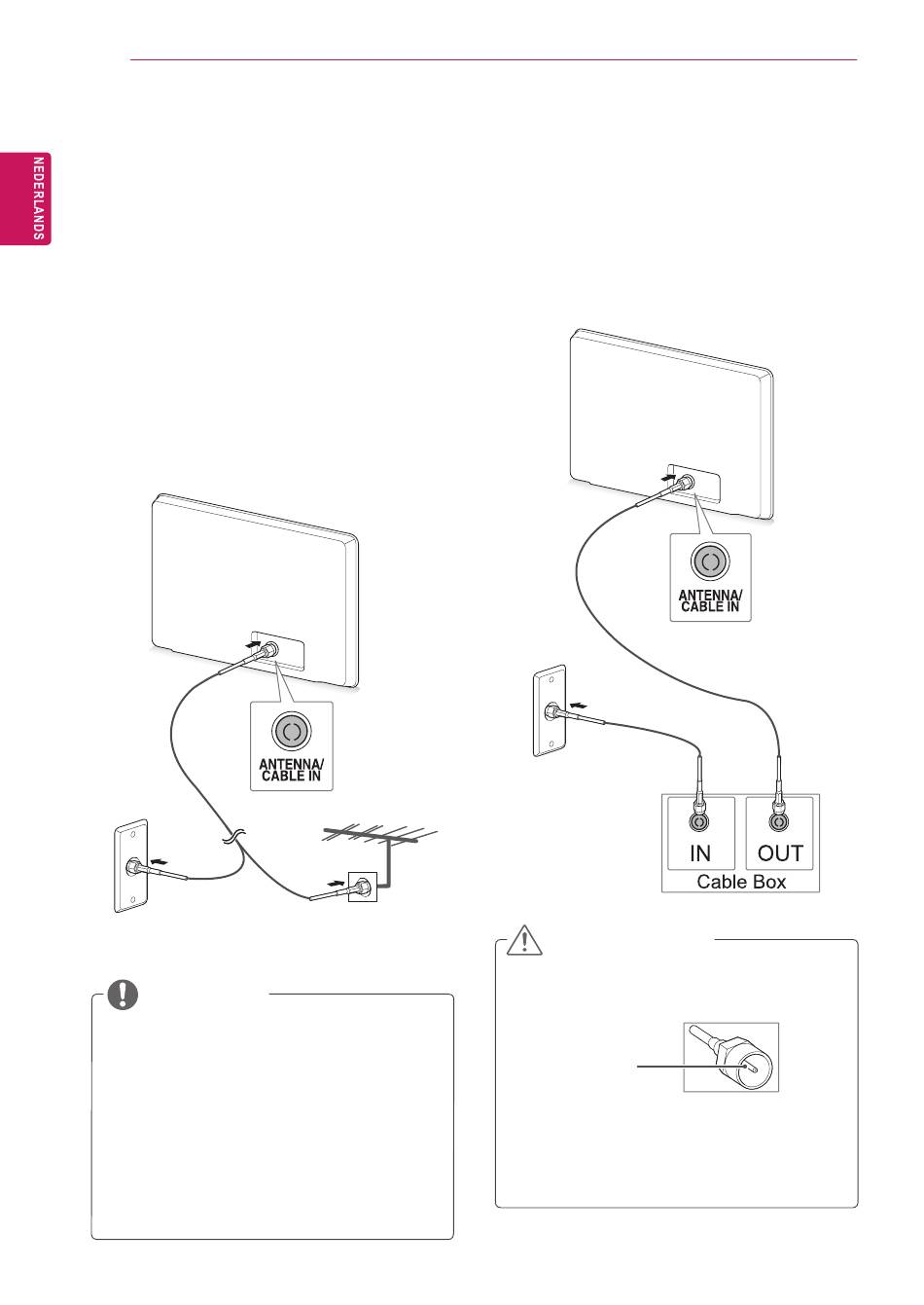 NEDERLANDS

ANTENNA/ CABLE IN

ANTENNA/ CABLE IN

IN

OUT

Cable Box