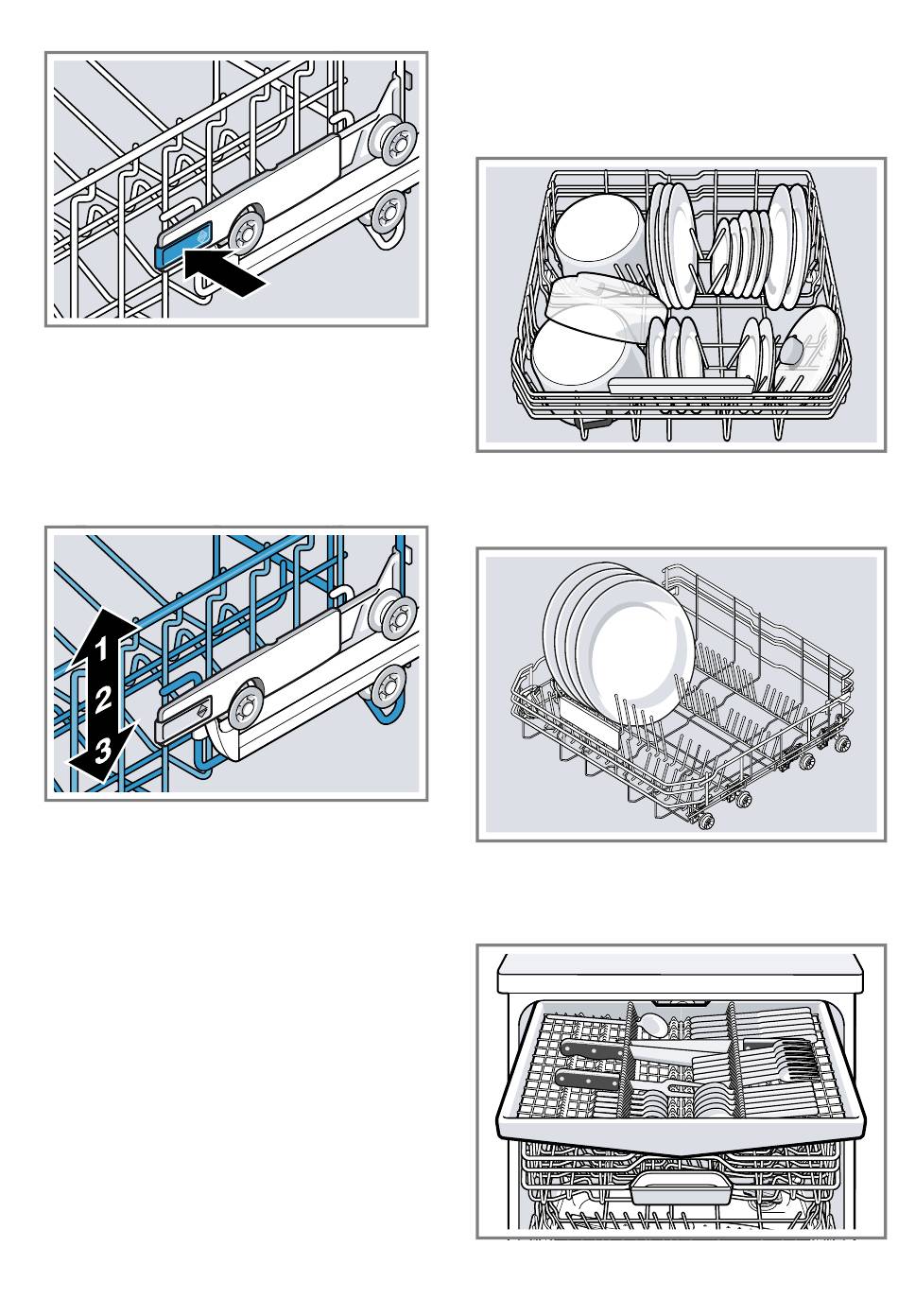 1
2
3