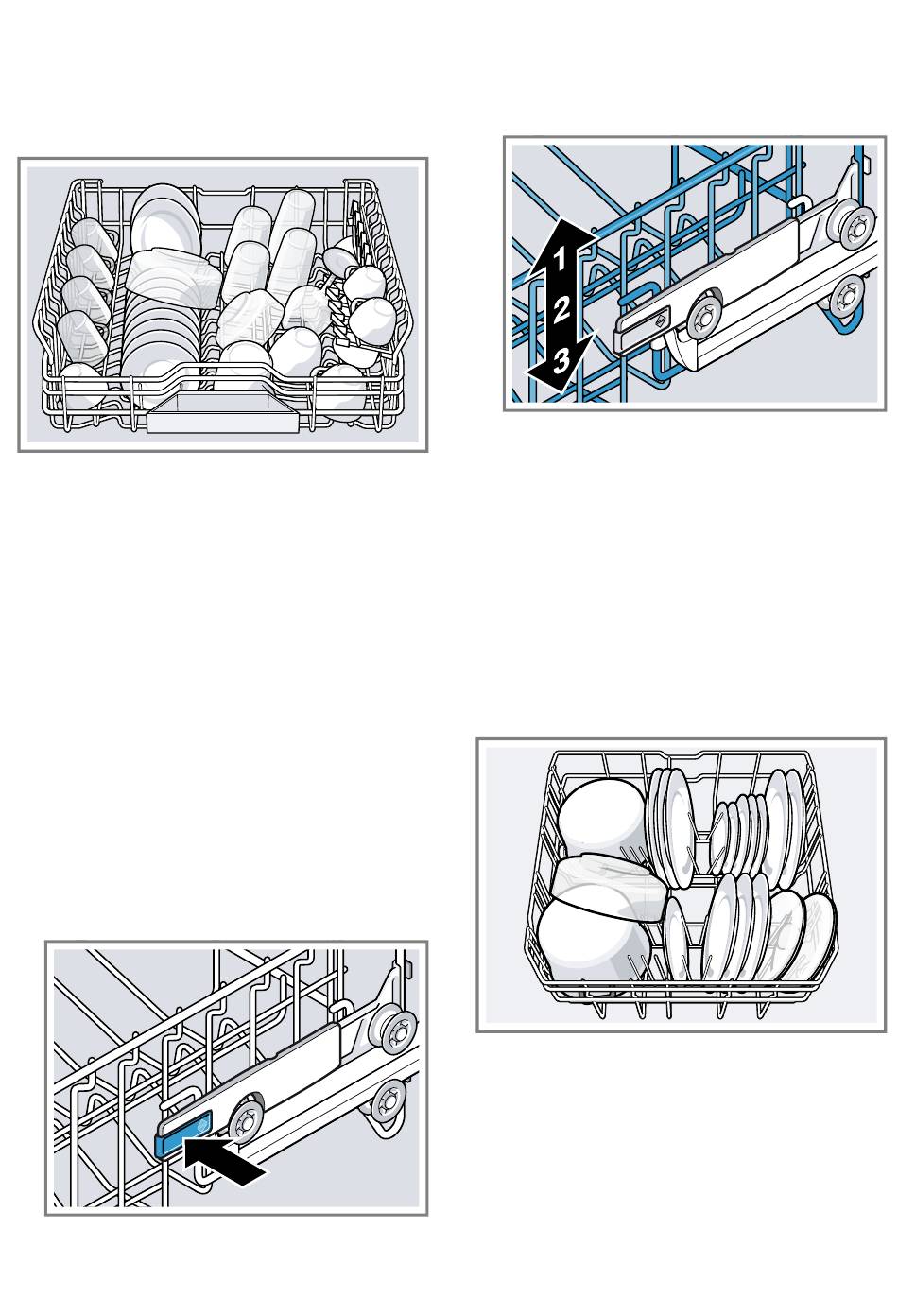 1
2
3