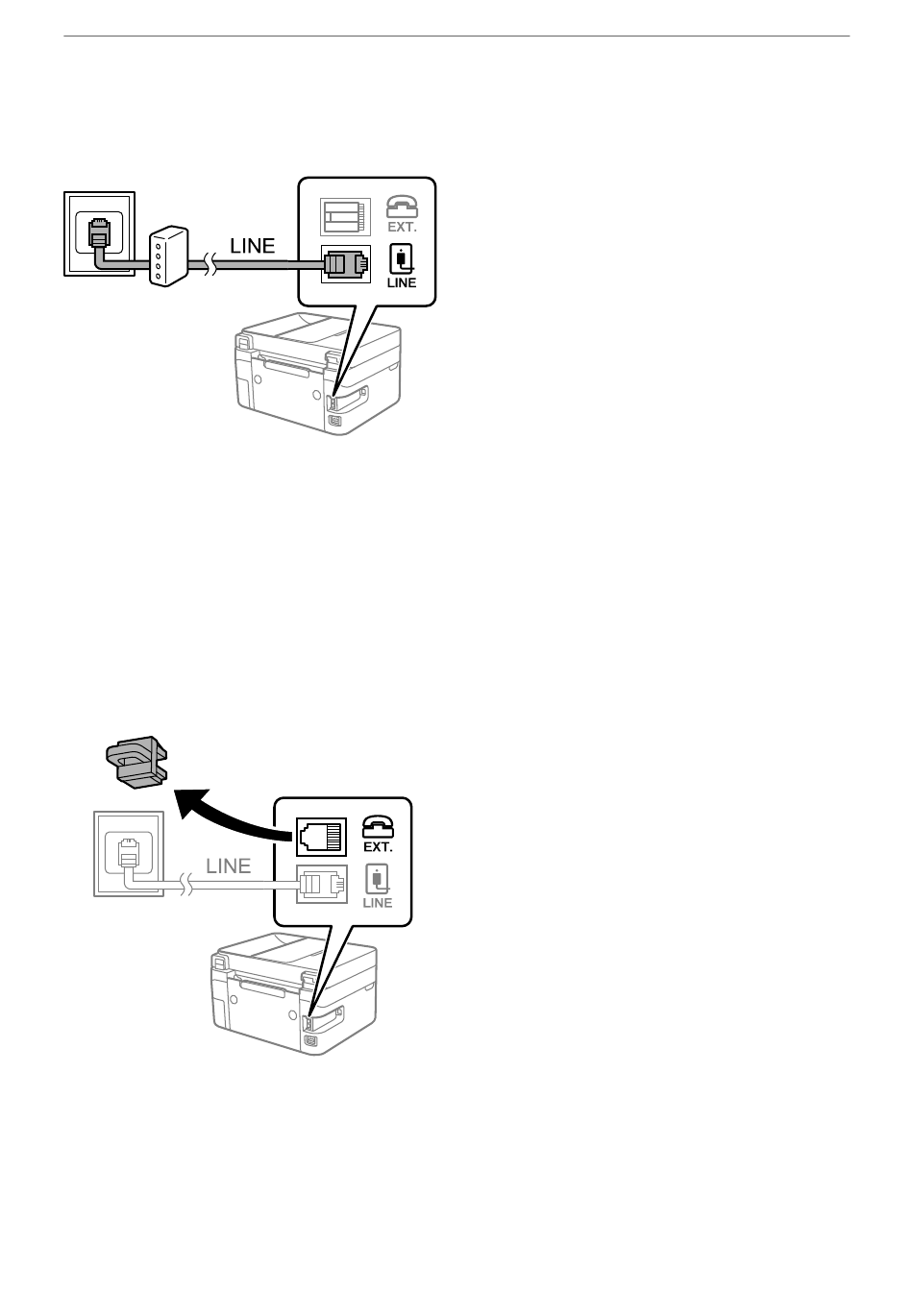 LINE
EXT.
LINE

LINE
EXT.
LINE