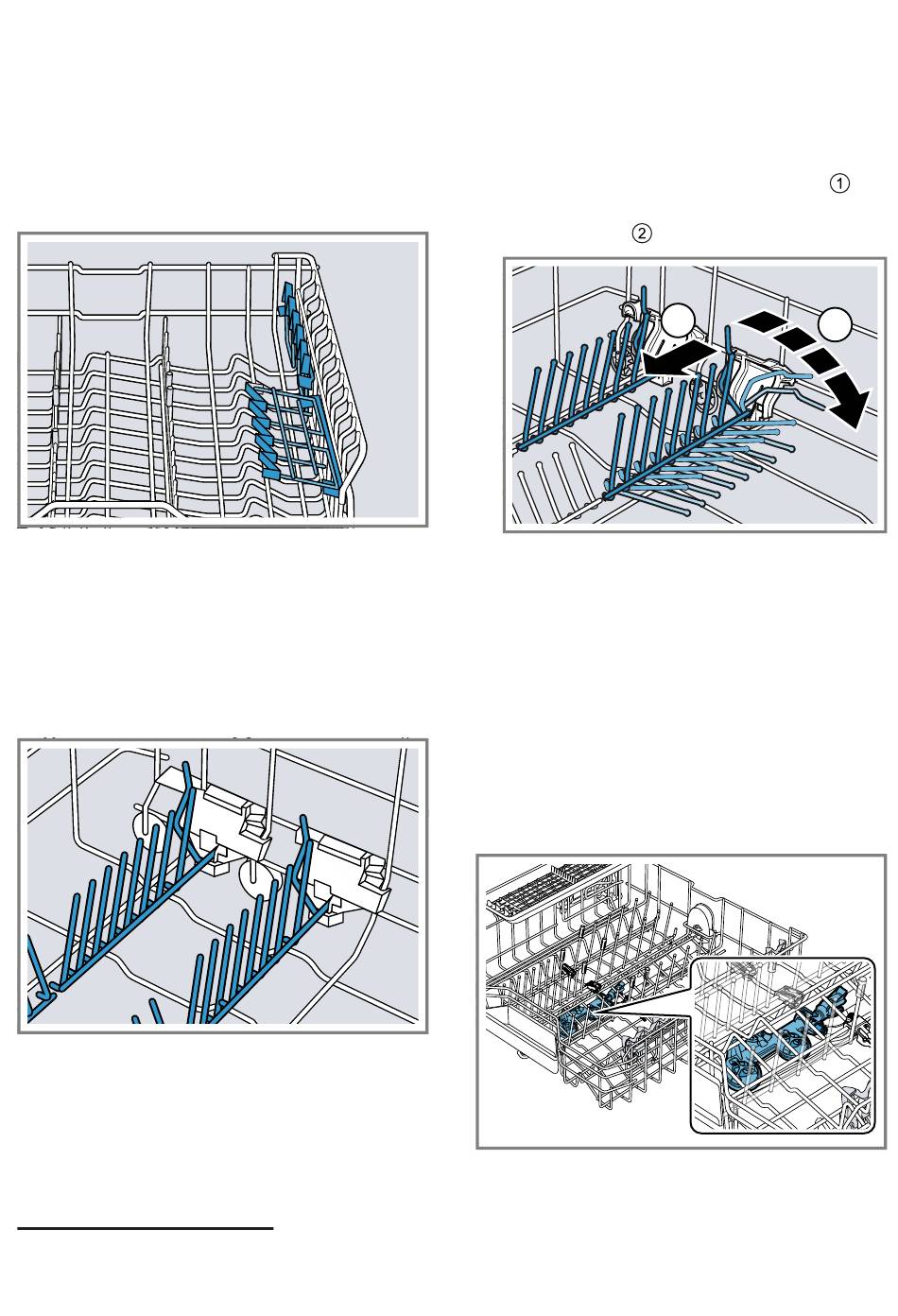 ①

②