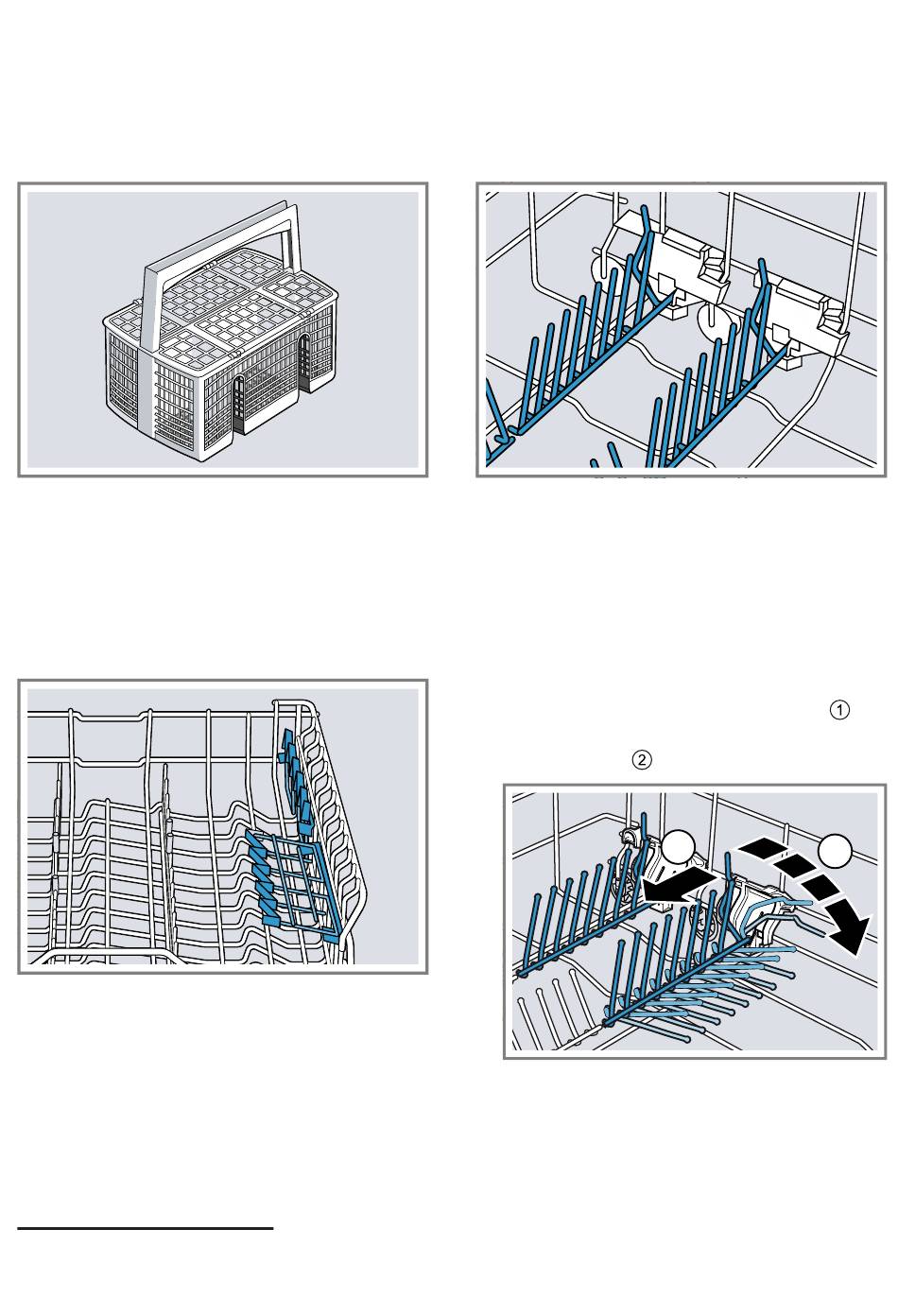 ①

②