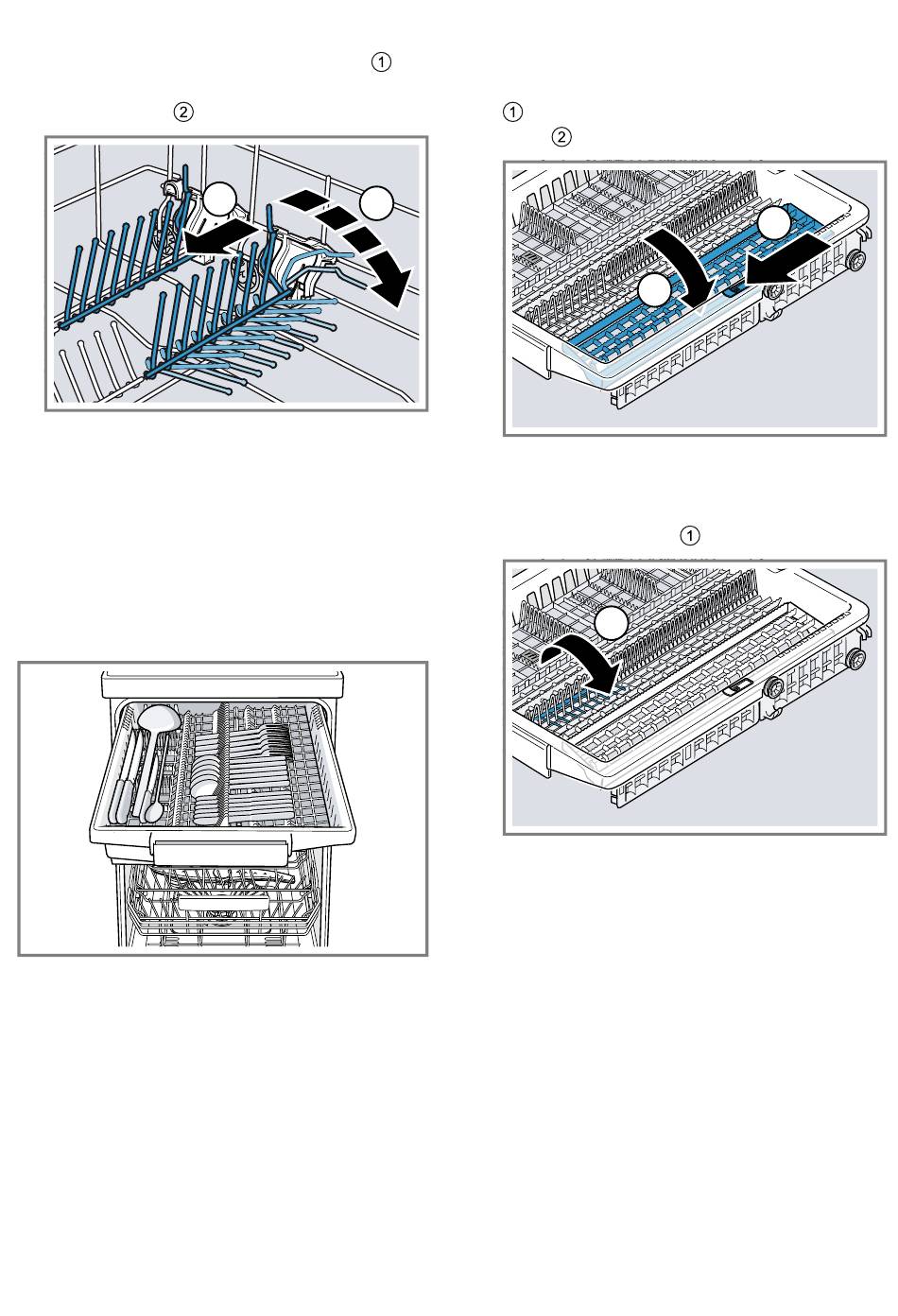 ①

②

①

②

①