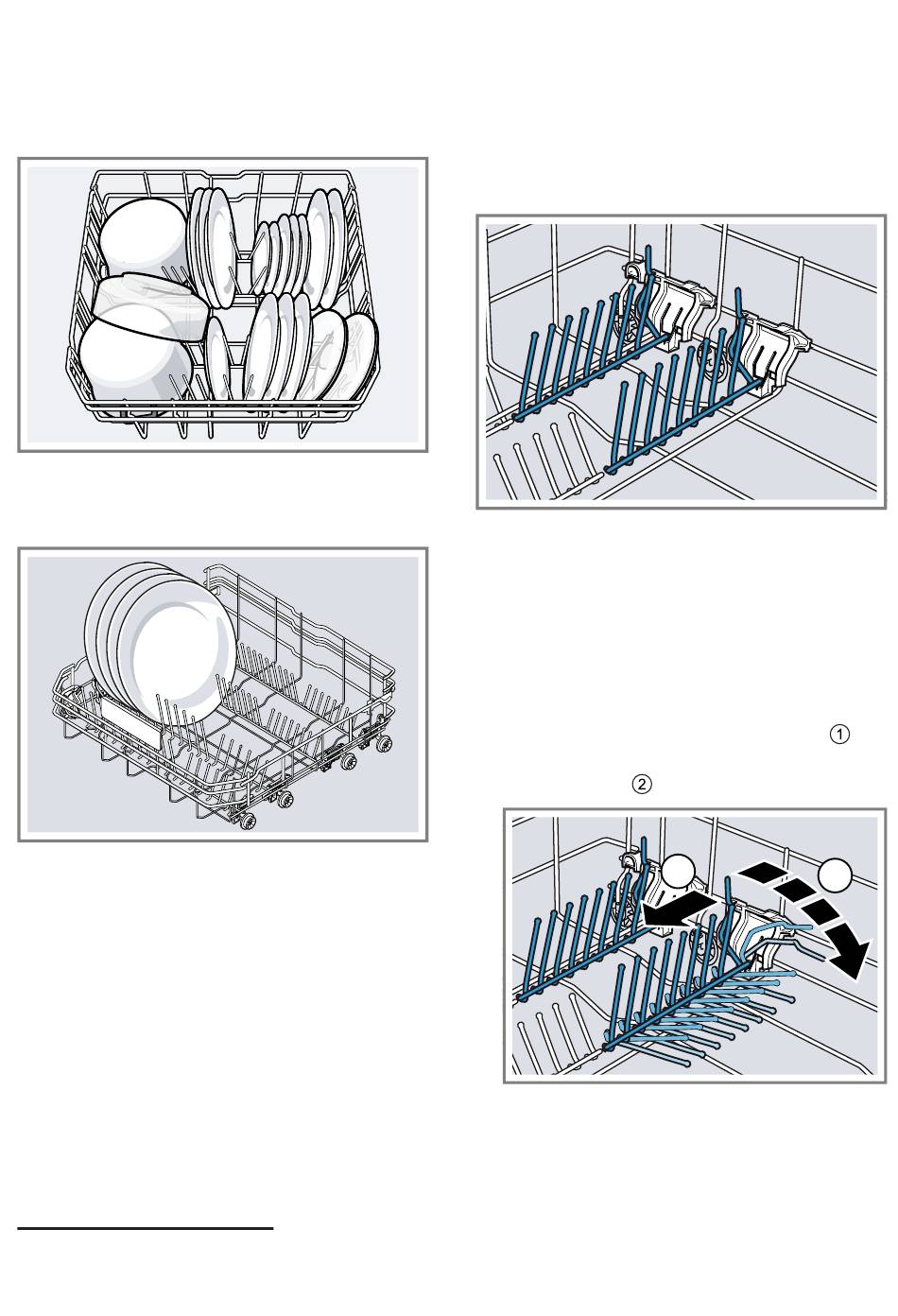 ①

②