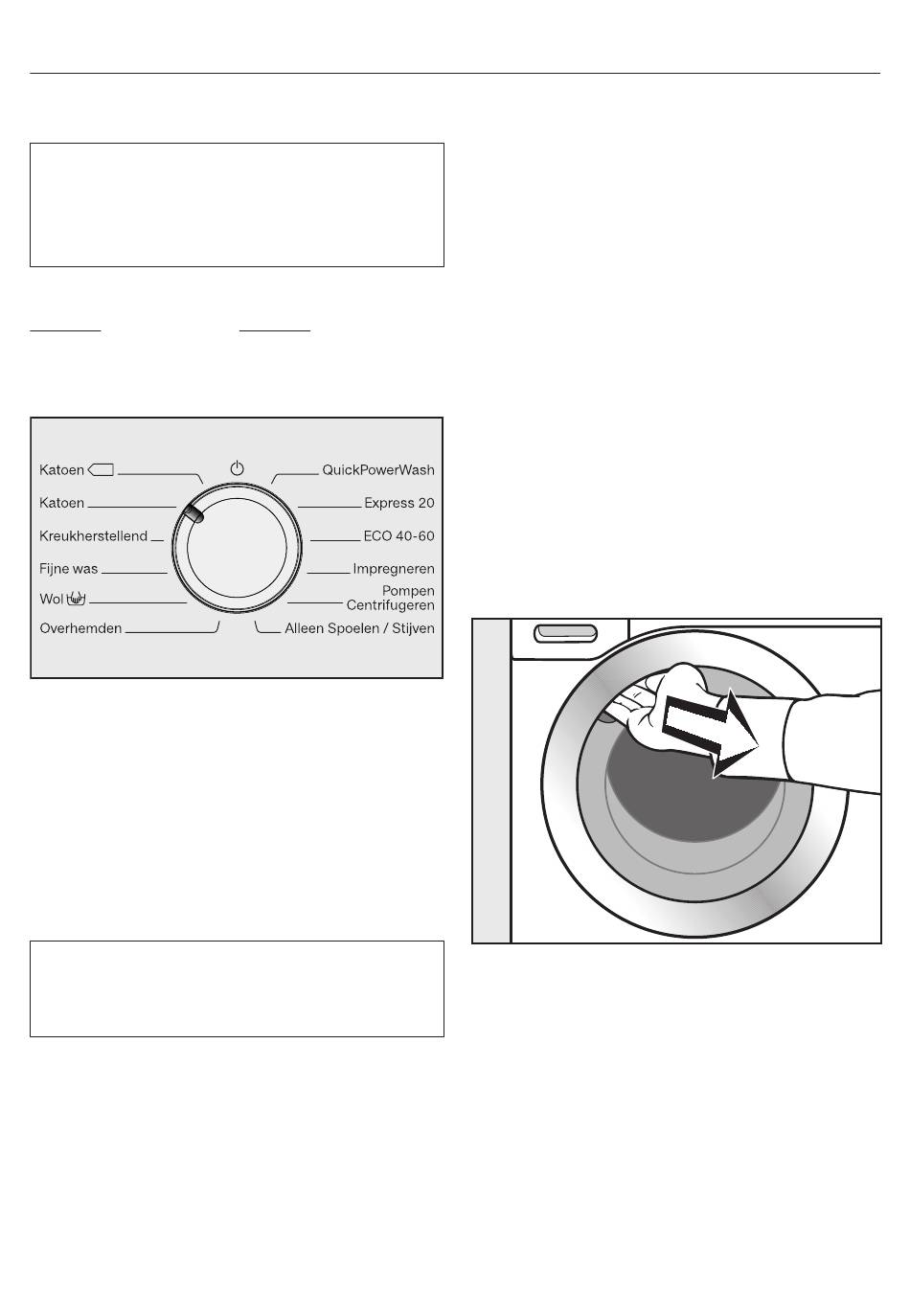 Katoen
Katoen
Kreukherstellend
Fijne was
Wol
Overhemden
QuickPowerWash
Express 20
ECO 40-60
Impregneren
Pompen Centrifugeren
Alleen Spoelen / Stijven