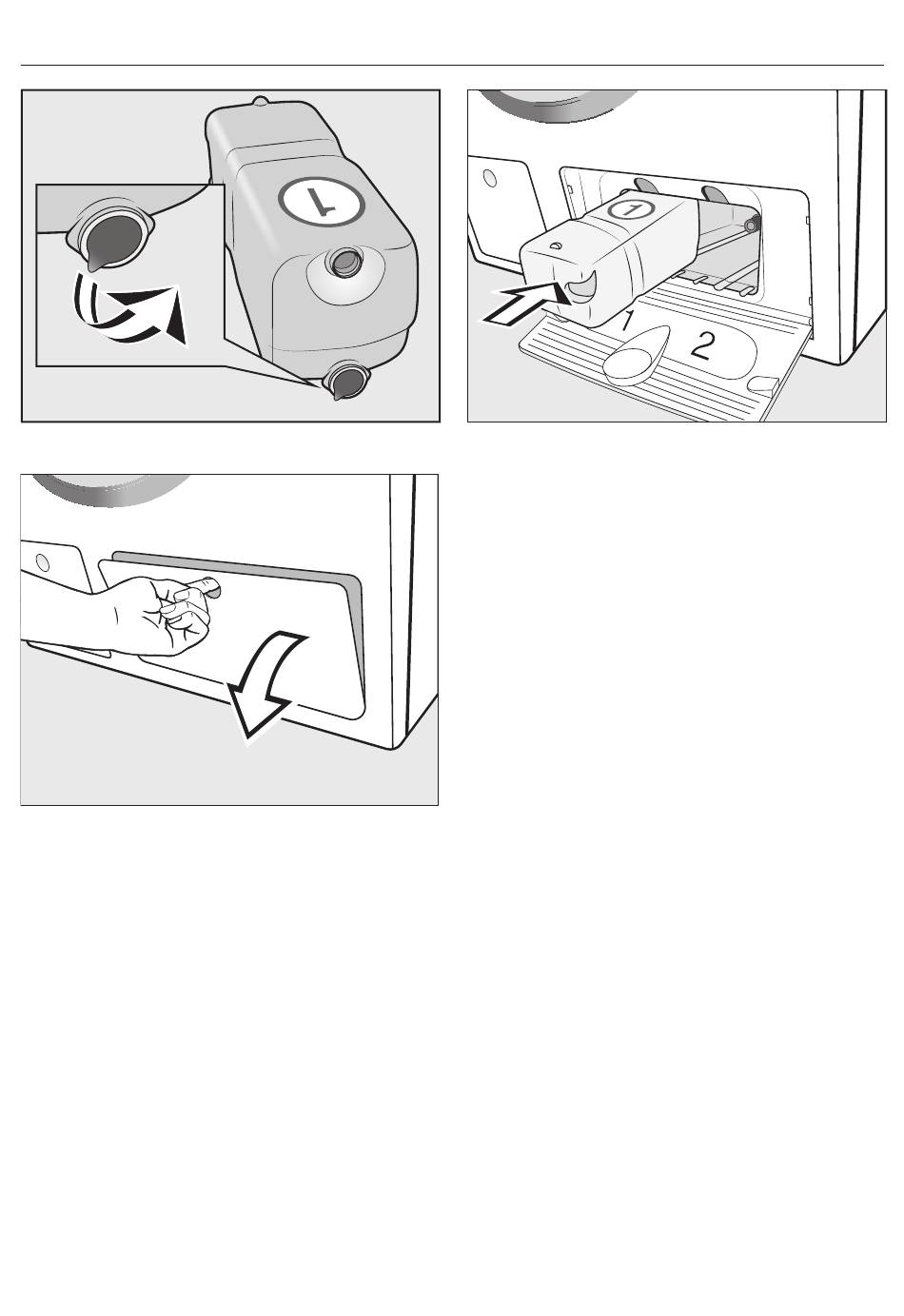 1

1

1

2