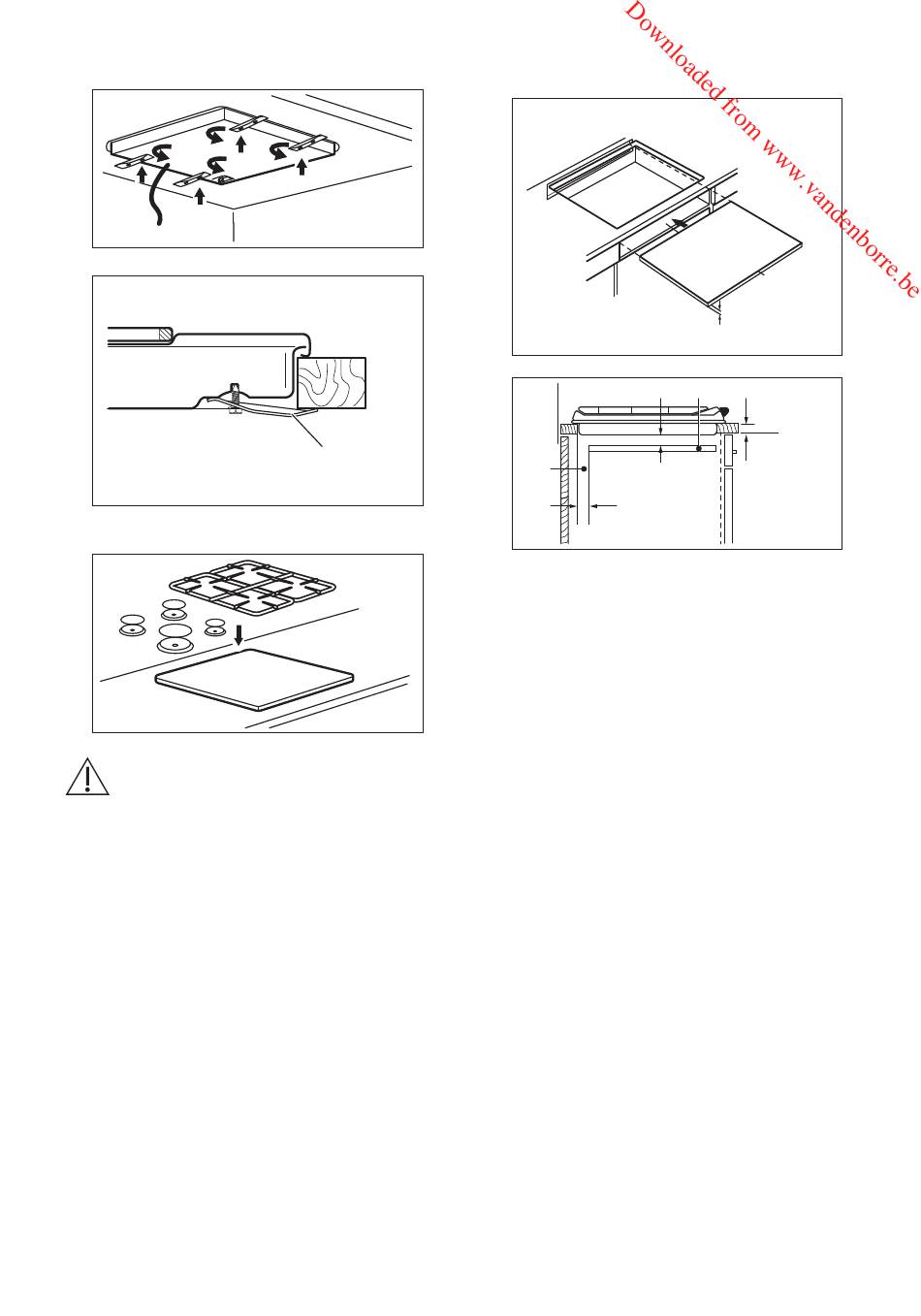 Downloaded from www.vandenborre.be