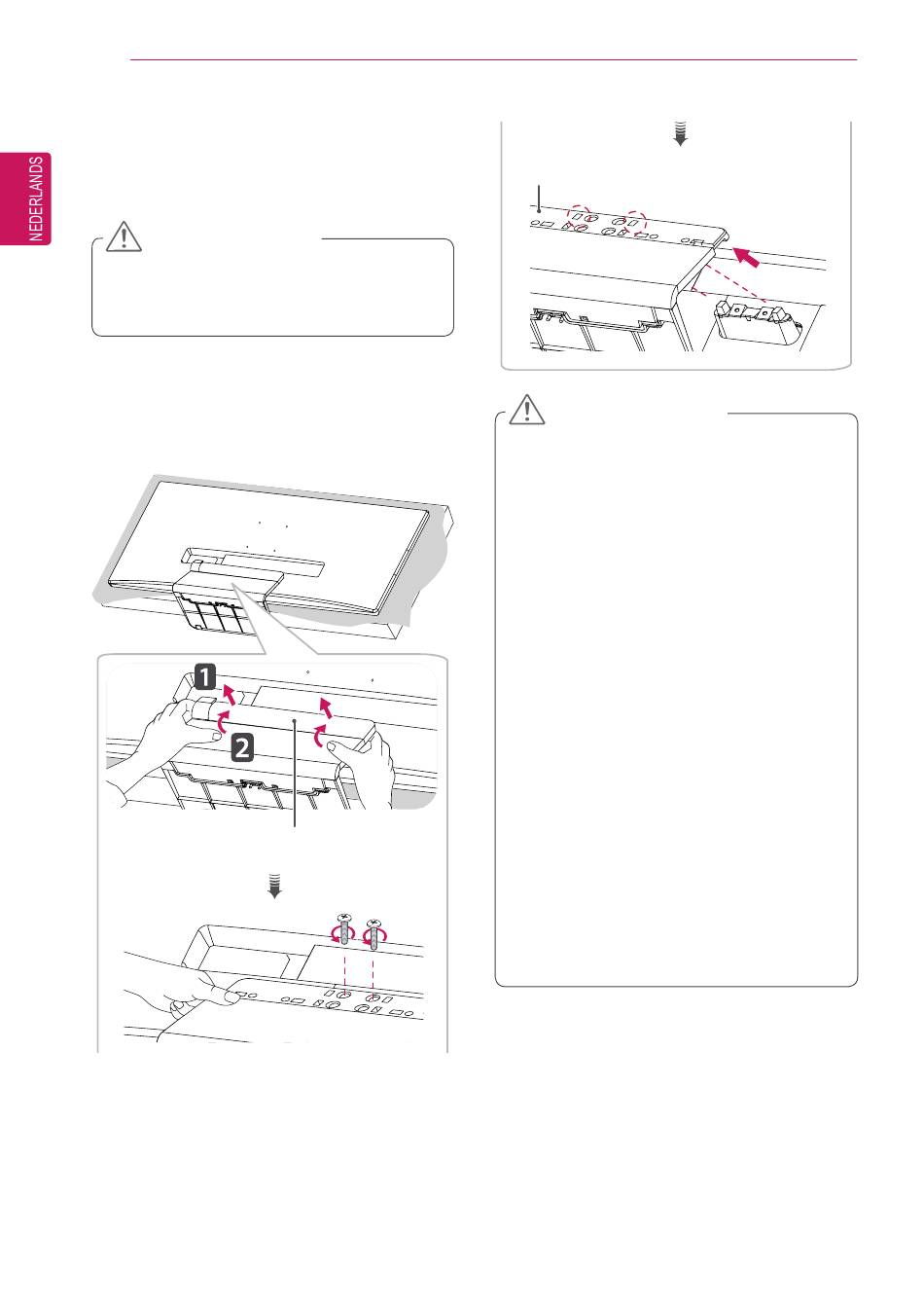 NEDERLANDS

1

2