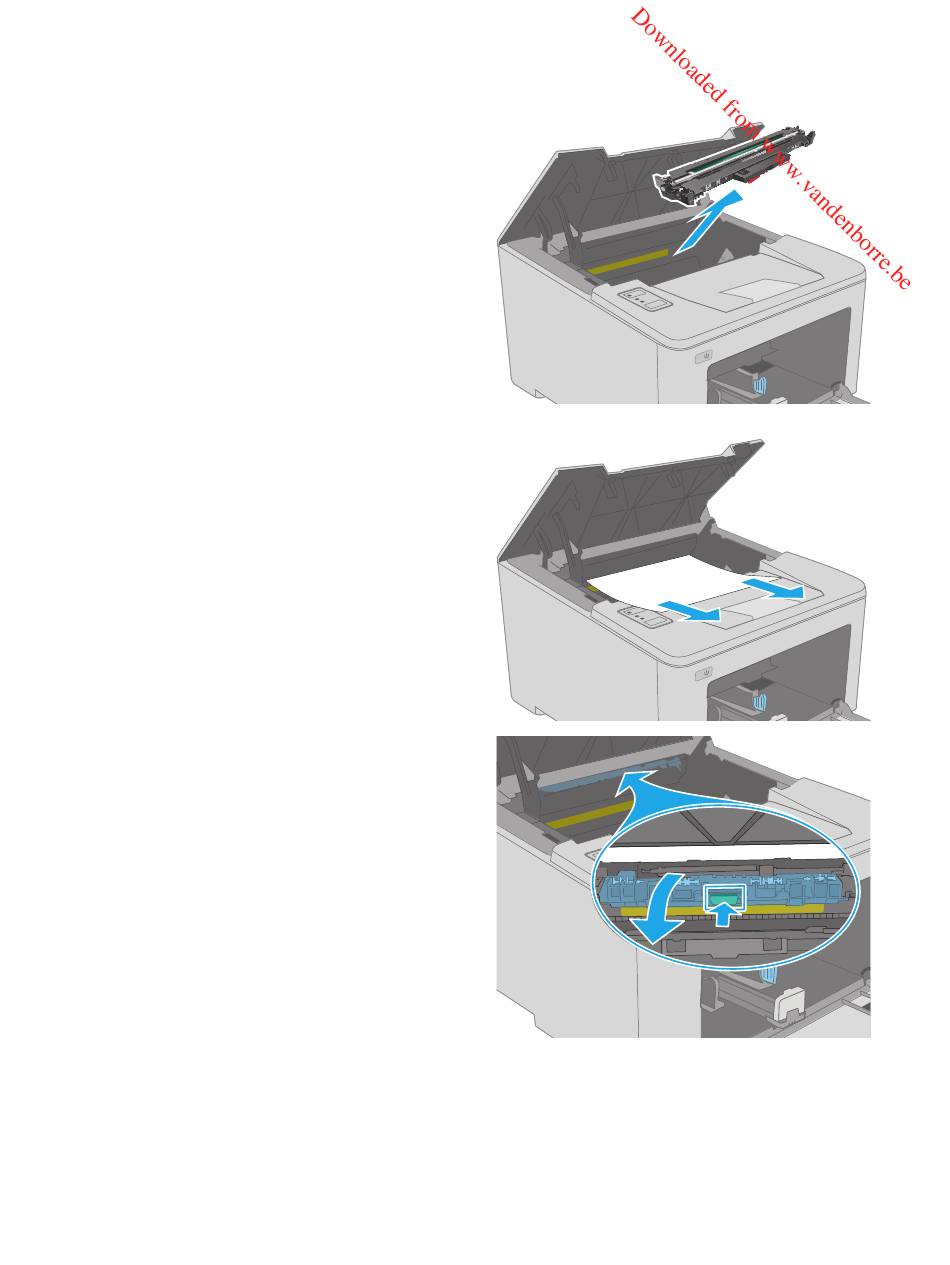 Downloaded from www.vandenborre.be