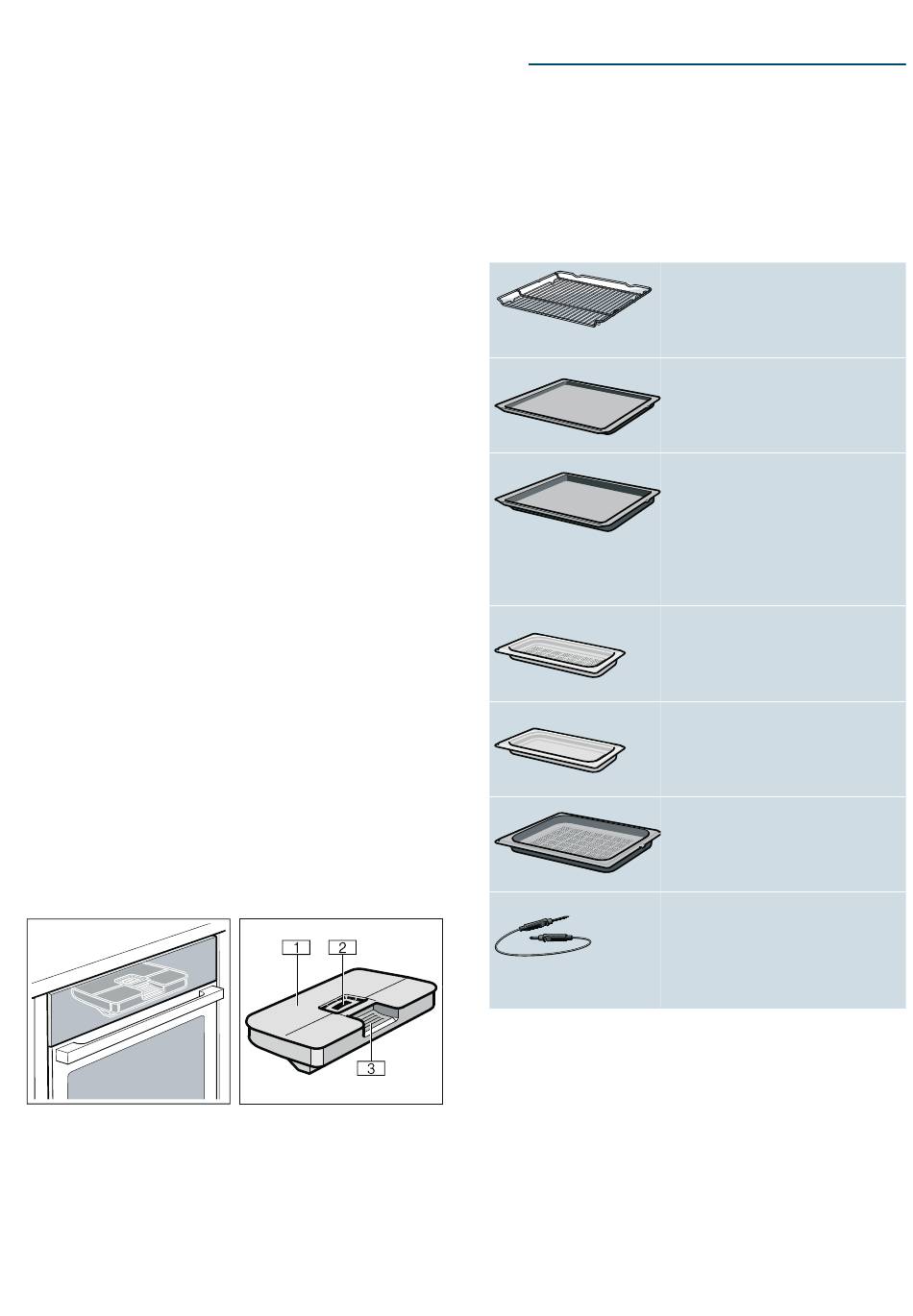 1

2

3