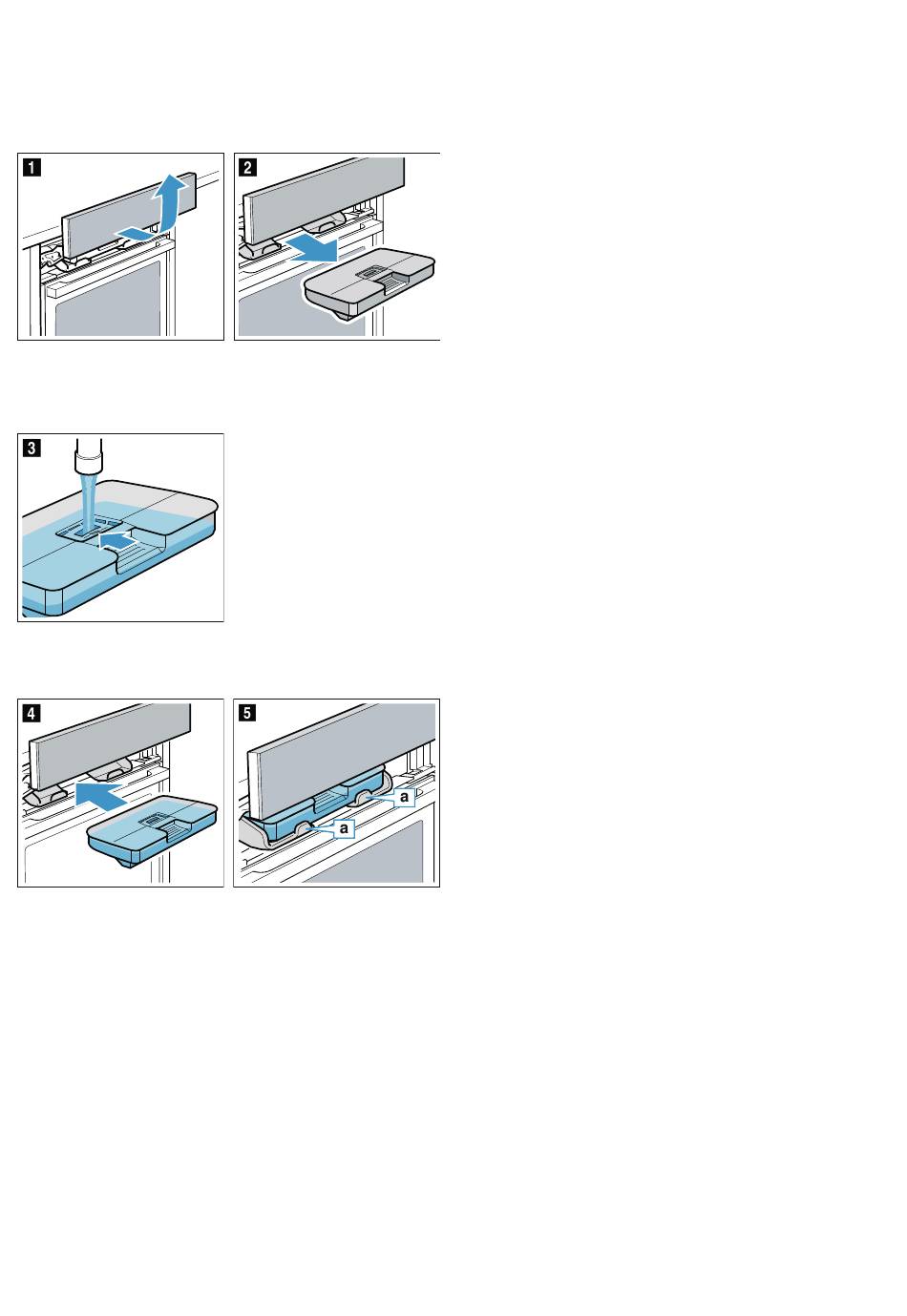 1

2

3

4

5

a

a