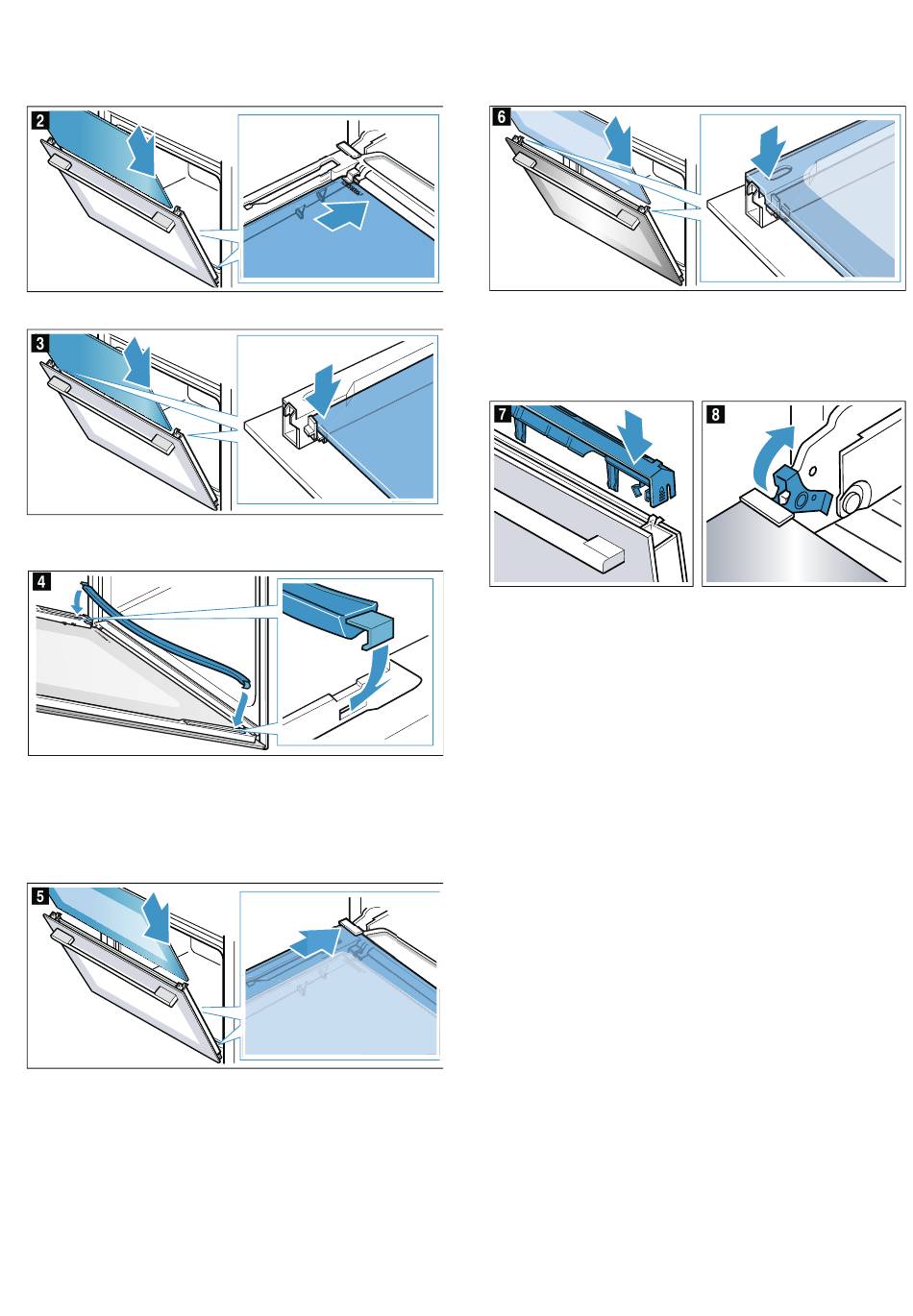 2

3

4

5

6

7

8