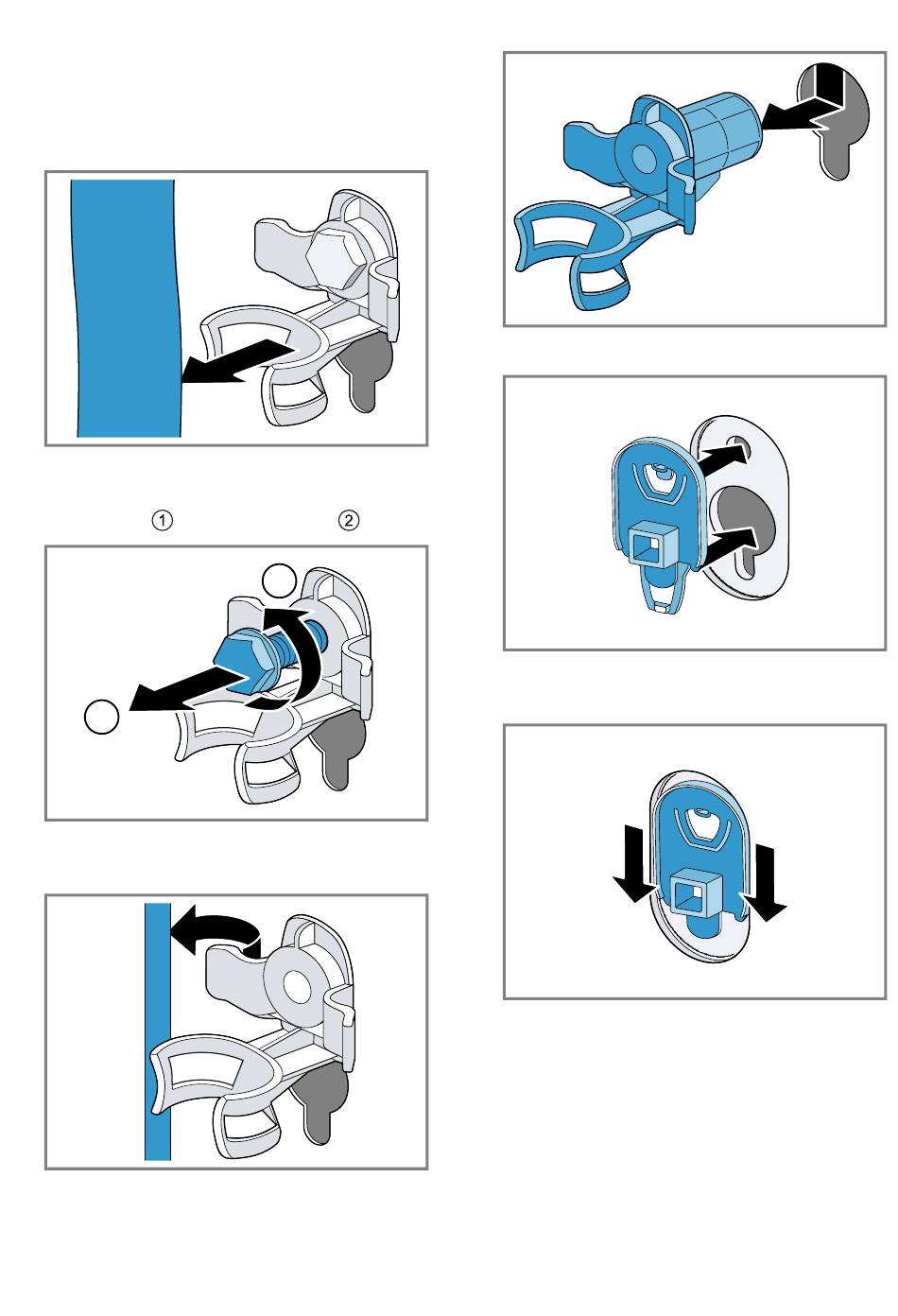 ①
②